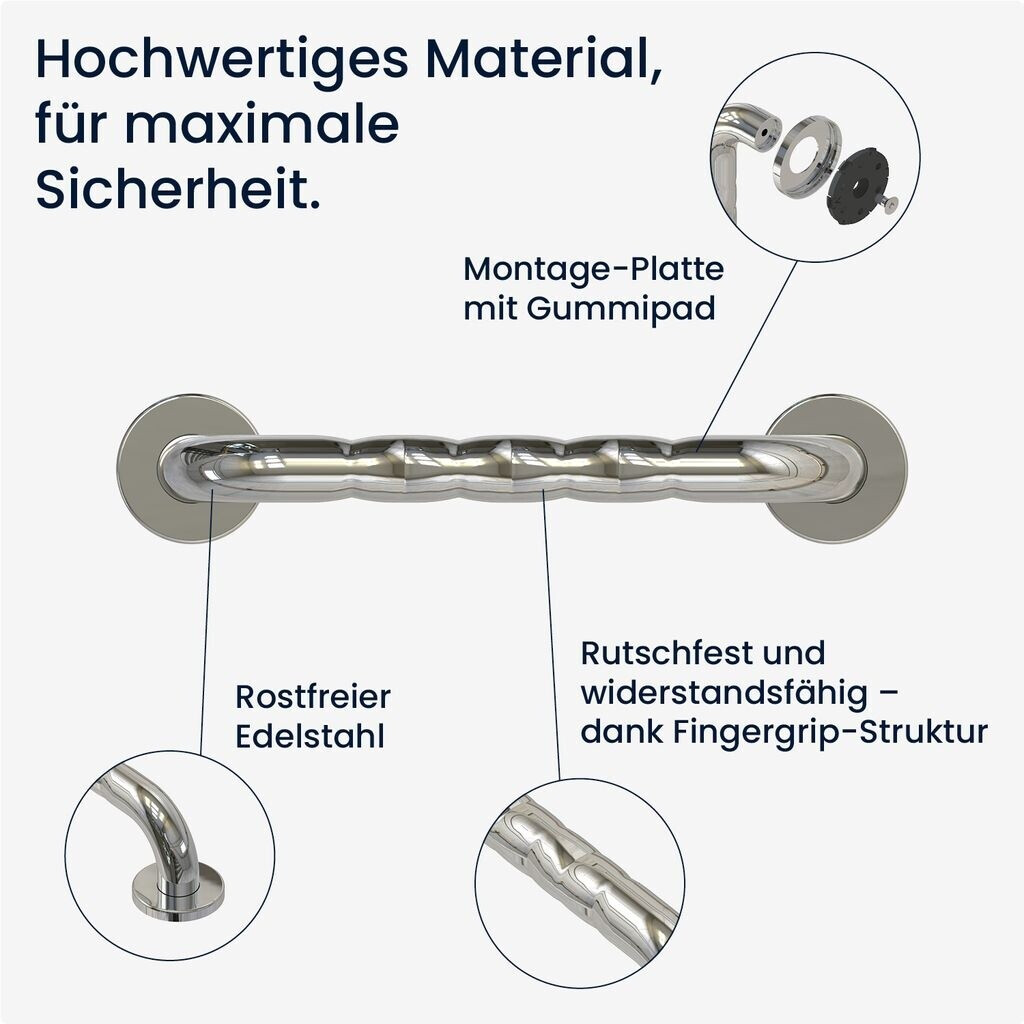 Hochwertiges Material, für maximale Sicherheit.

Montage-Platte mit Gummipad

Rostfreier Edelstahl

Rutschfest und widerstandsfähig – dank Fingergrip-Struktur