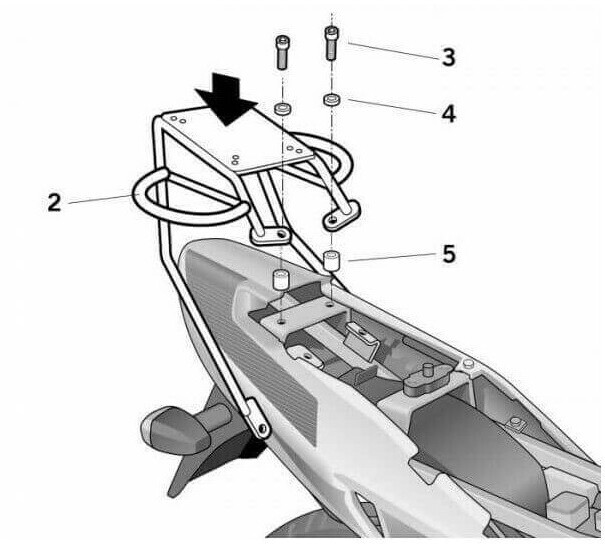 3
4
2
5