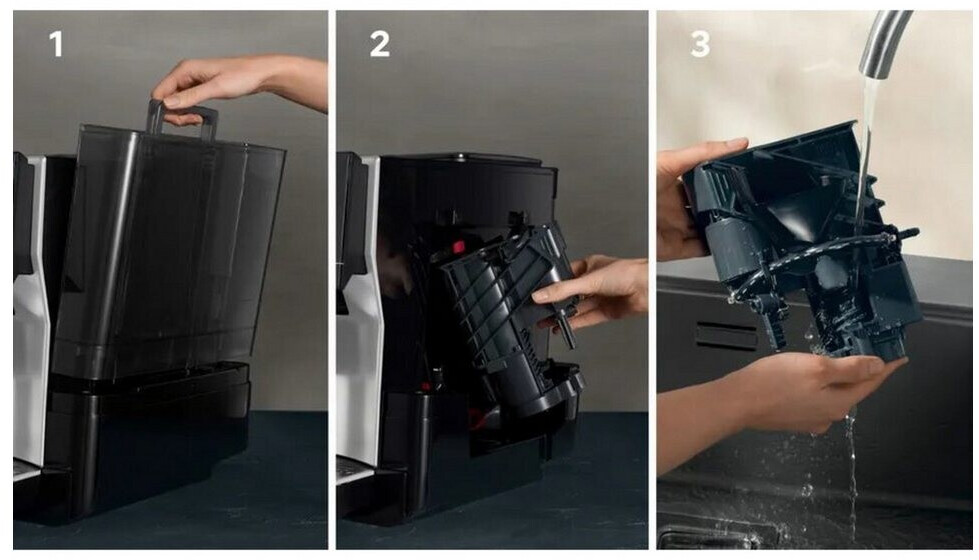 1

2

3