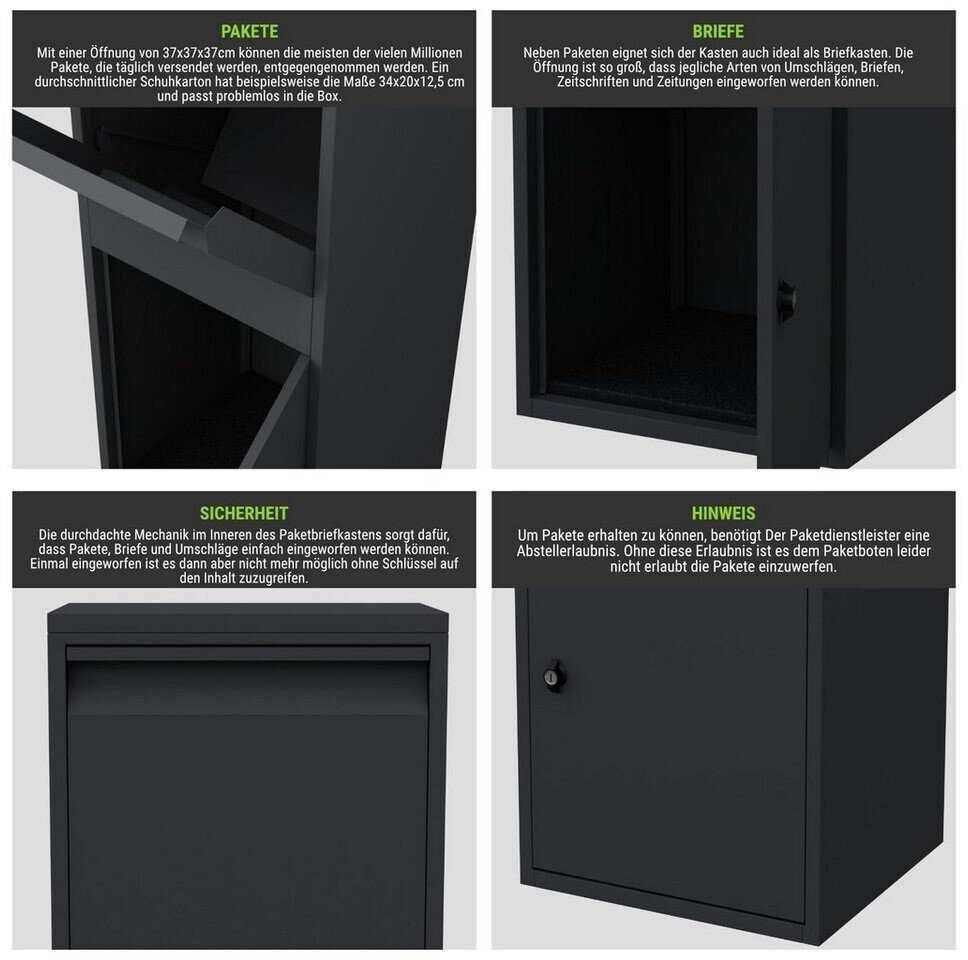 PAKETE

Mit einer Öffnung von 37x37x37cm können die meisten der vielen Millionen Pakete, die täglich versendet werden, entgegengenommen werden. Ein durchschnittlicher Schuhkarton hat beispielsweise die Maße 34x20x12,5 cm und passt problemlos in die Box.

BRIEFE

Neben Paketen eignet sich der Kasten auch ideal als Briefkasten. Die Öffnung ist so groß, dass jegliche Arten von Umschlägen, Briefen, Zeitschriften und Zeitungen eingeworfen werden können.

SICHERHEIT

Die durchdachte Mechanik im Inneren des Paketbriefkastens sorgt dafür, dass Pakete, Briefe und Umschläge einfach eingeworfen werden können. Einmal eingeworfen ist es dann aber nicht mehr möglich ohne Schlüssel auf den Inhalt zuzugreifen.

HINWEIS

Um Pakete erhalten zu können, benötigt Der Paketdienstleister eine Abstellerlaubnis. Ohne diese Erlaubnis ist es dem Paketboten leider nicht erlaubt die Pakete einzuwerfen.