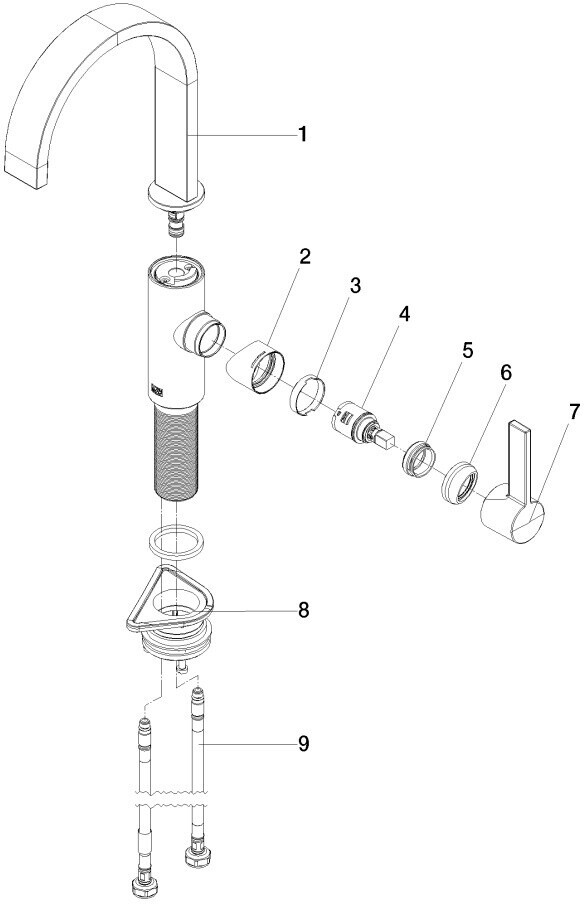 1
2
3
4
5
6
7
8
9