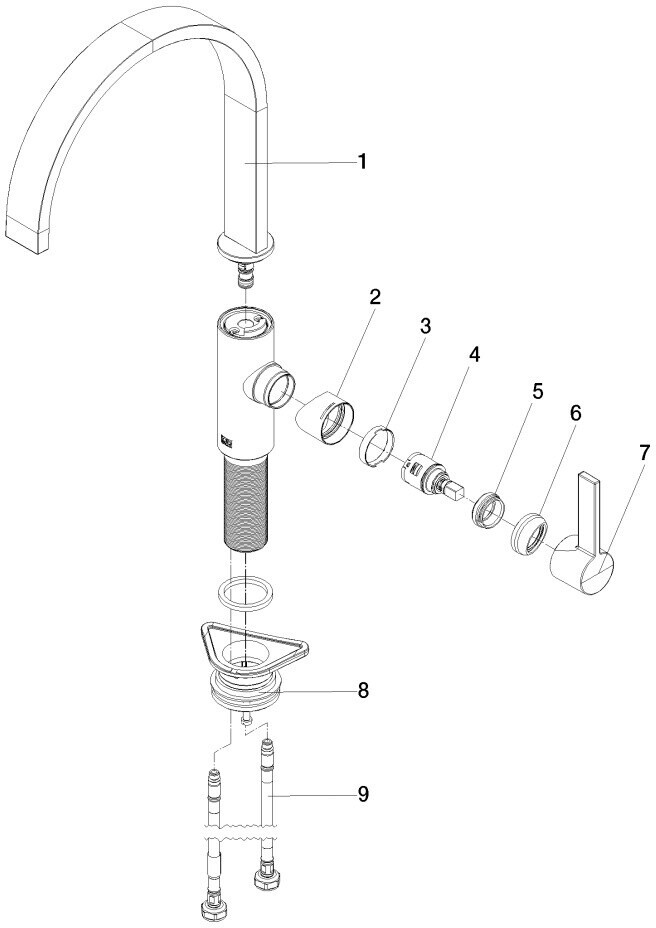 1
2
3
4
5
6
7
8
9