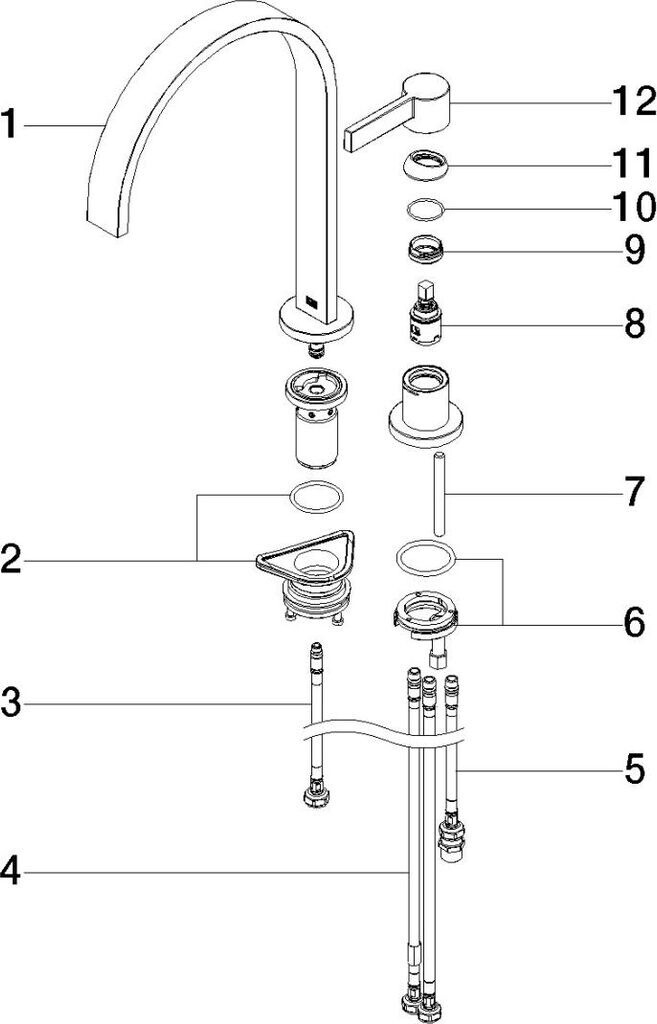 1
12
11
10
9
8
7
2
6
3
5
4