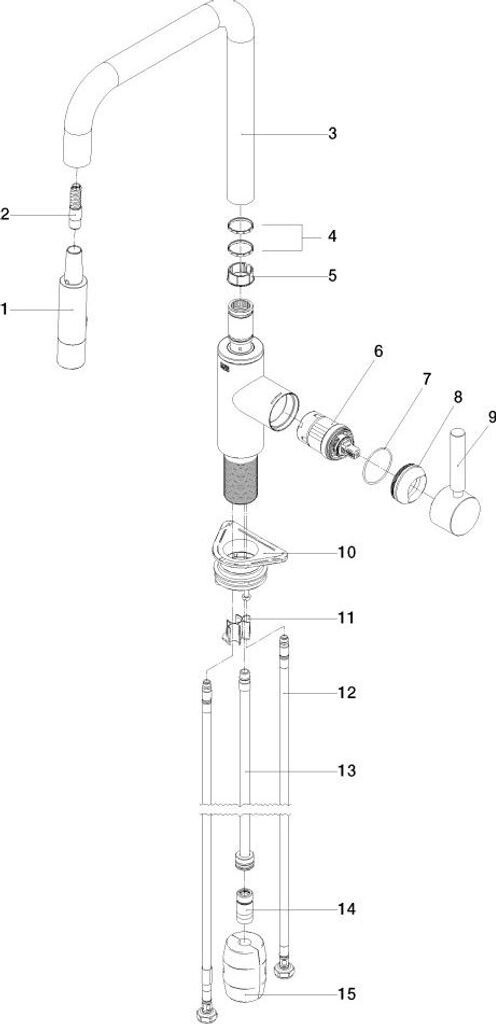 3
2
4
5
1
6
7
8
9
10
11
12
13
14
15