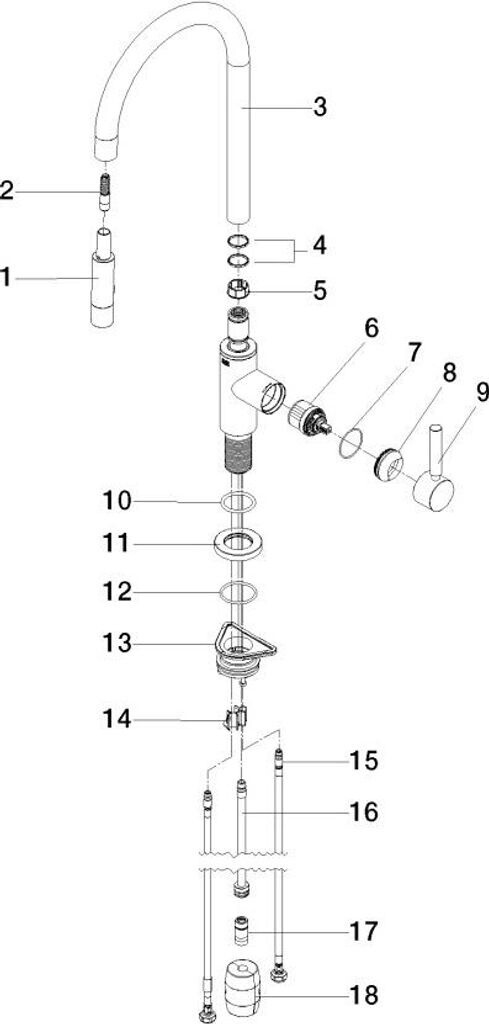 3
2
1
4
5
6
7
8
9
10
11
12
13
14
15
16
17
18