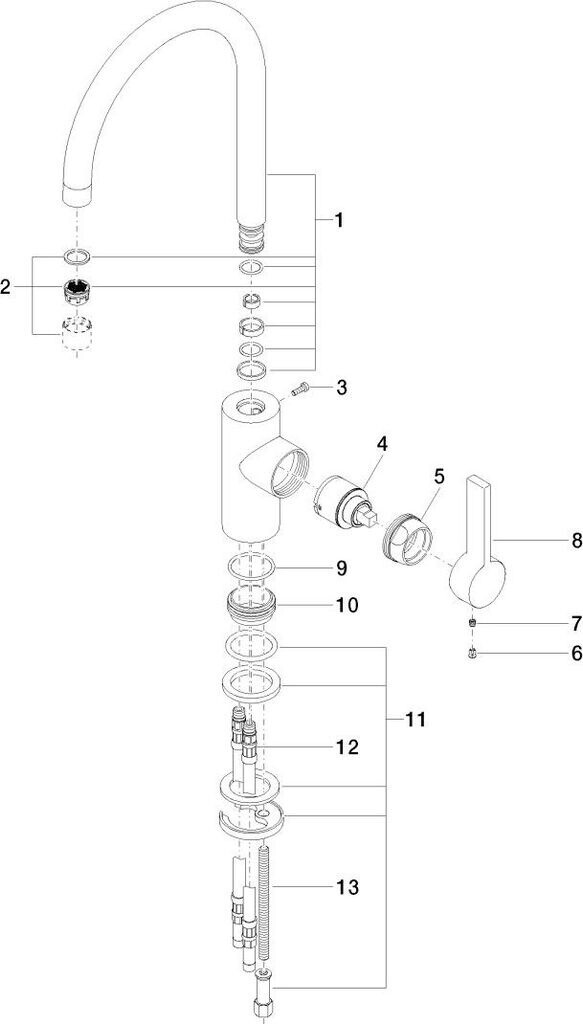 1
2
3
4
5
8
9
10
7
6
11
12
13