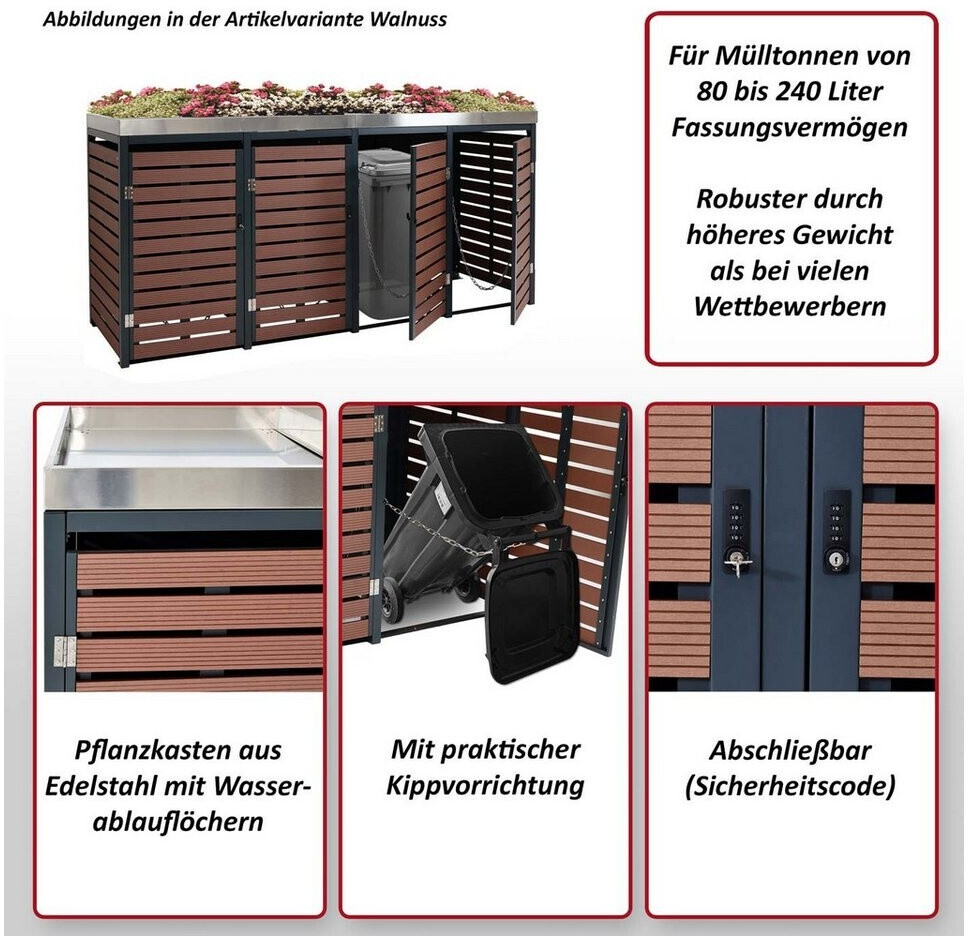 Abbildungen in der Artikelvariante Walnuss

Für Mülltonnen von 80 bis 240 Liter Fassungsvermögen

Robuster durch höheres Gewicht als bei vielen Wettbewerbern

Pflanzkasten aus Edelstahl mit Wasserablauflöchern

Mit praktischer Kippvorrichtung

Abschließbar (Sicherheitscode)