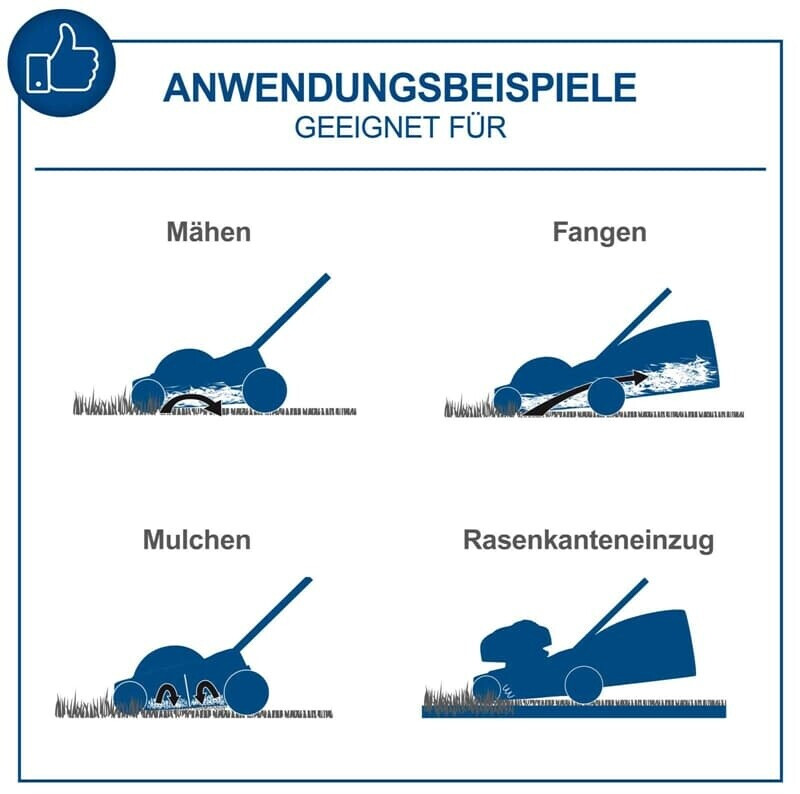 ANWENDUNGSBEISPIELE
GEEIGNET FÜR

Mähen

Fangen

Mulchen

Rasenkanteneinzug