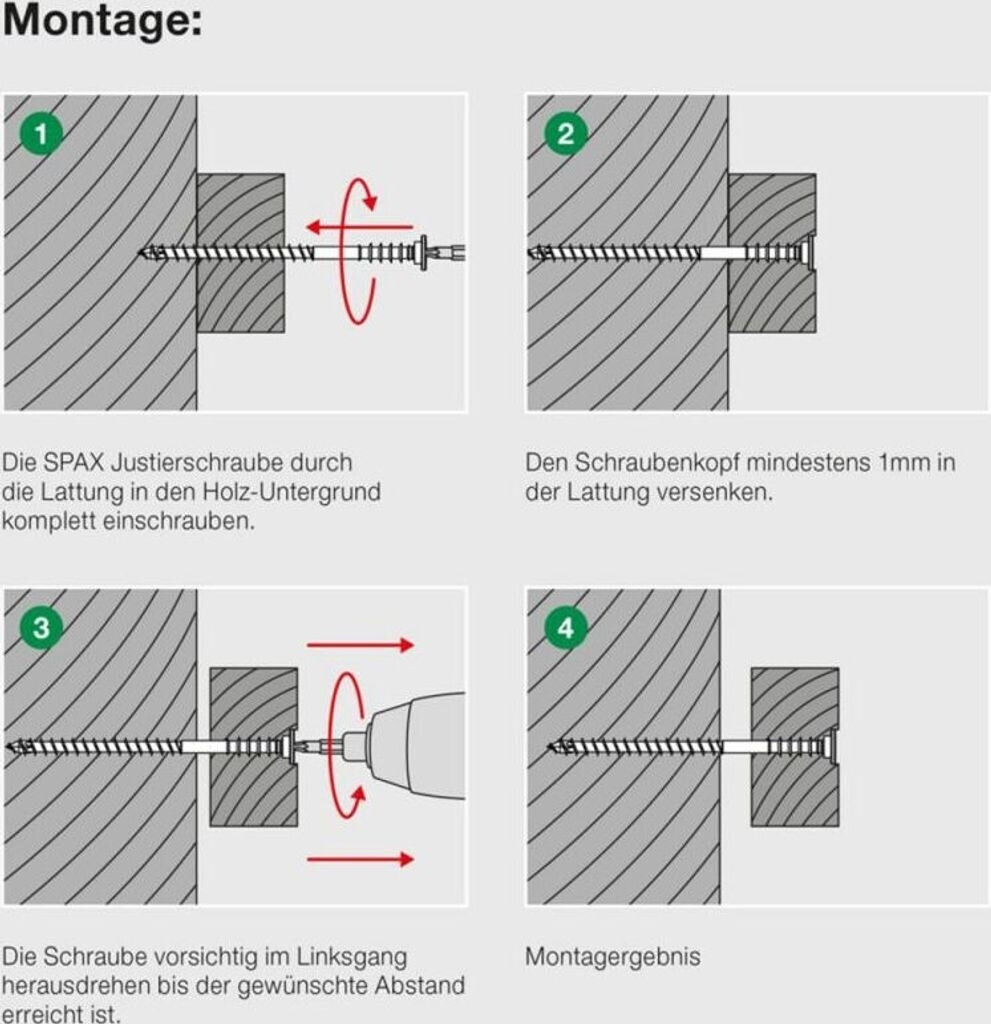 Montage:

1

Die SPAX Justierschraube durch die Lattung in den Holz-Untergrund komplett einschrauben.

2

Den Schraubenkopf mindestens 1mm in der Lattung versenken.

3

Die Schraube vorsichtig im Linksgang herausdrehen bis der gewünschte Abstand erreicht ist.

4

Montagergebnis