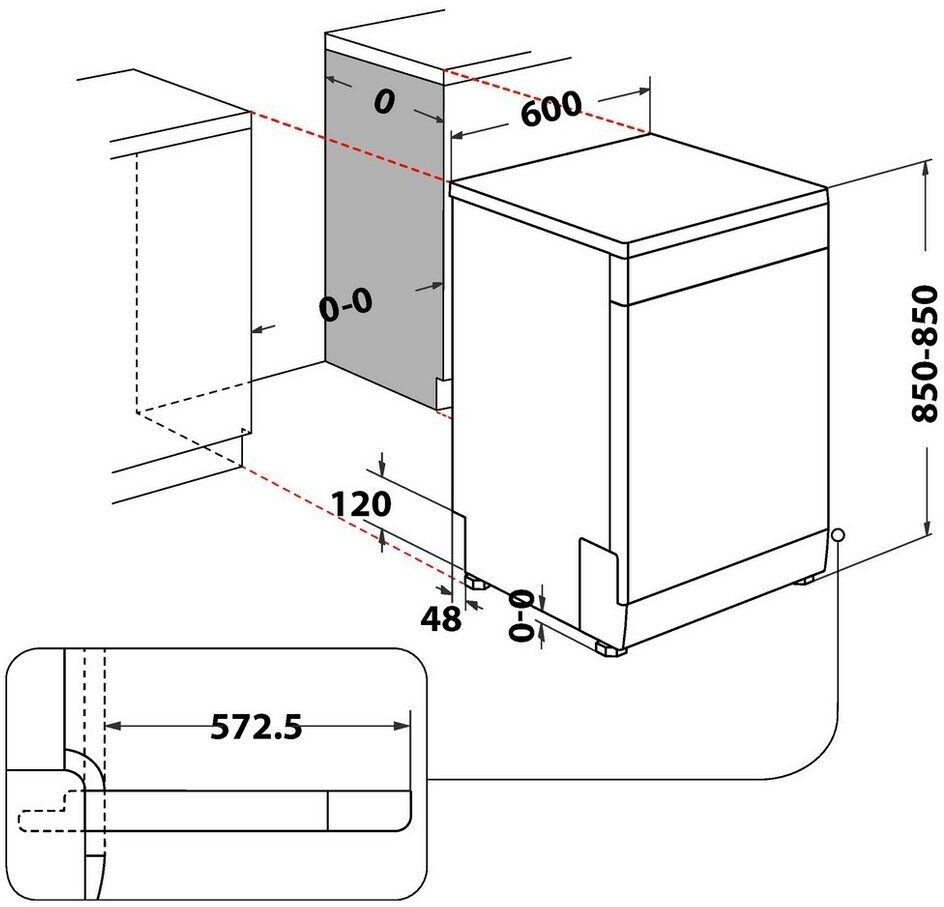 0
600
0-0
850-850
120
48
0-0
572.5