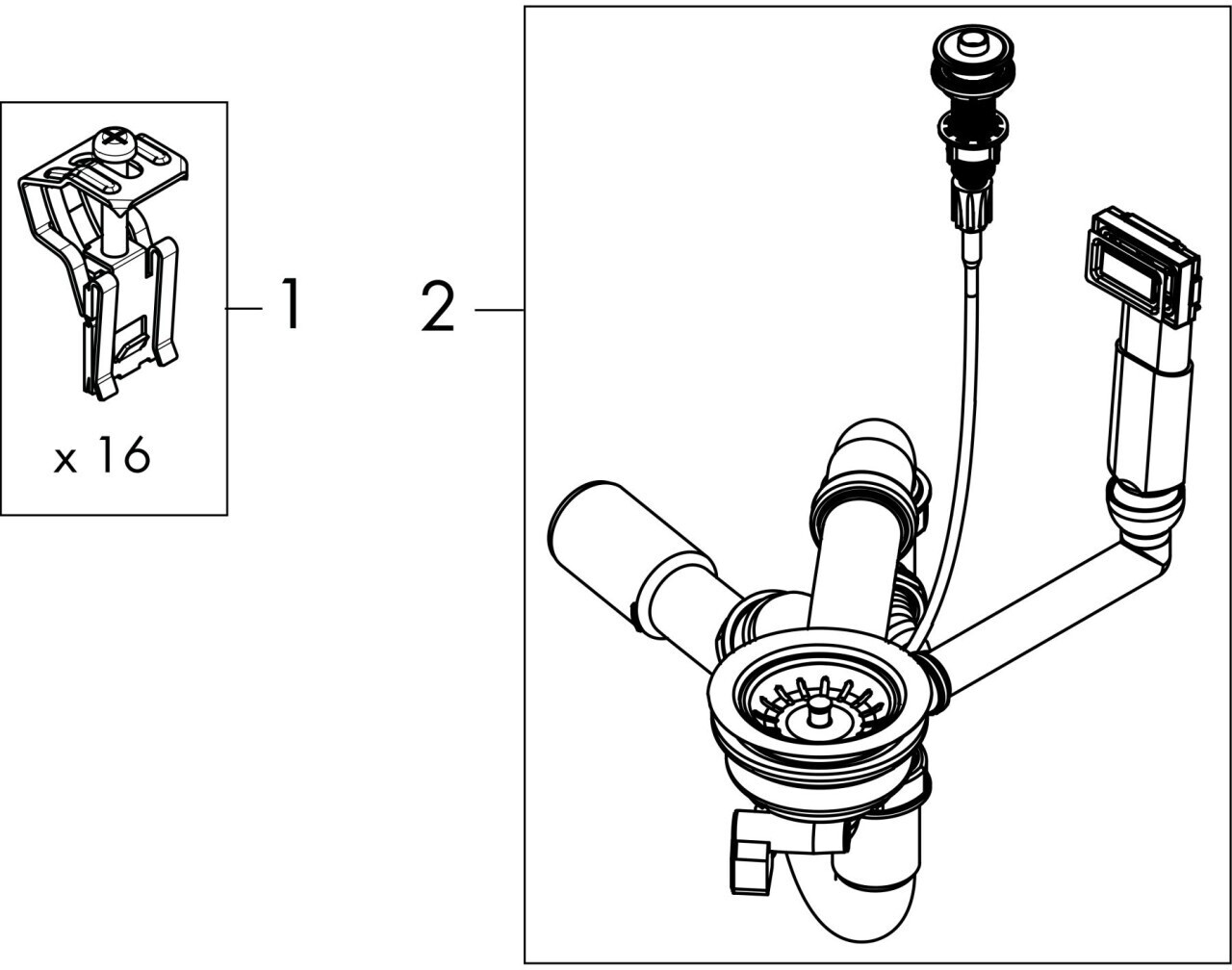 x 16

1

2