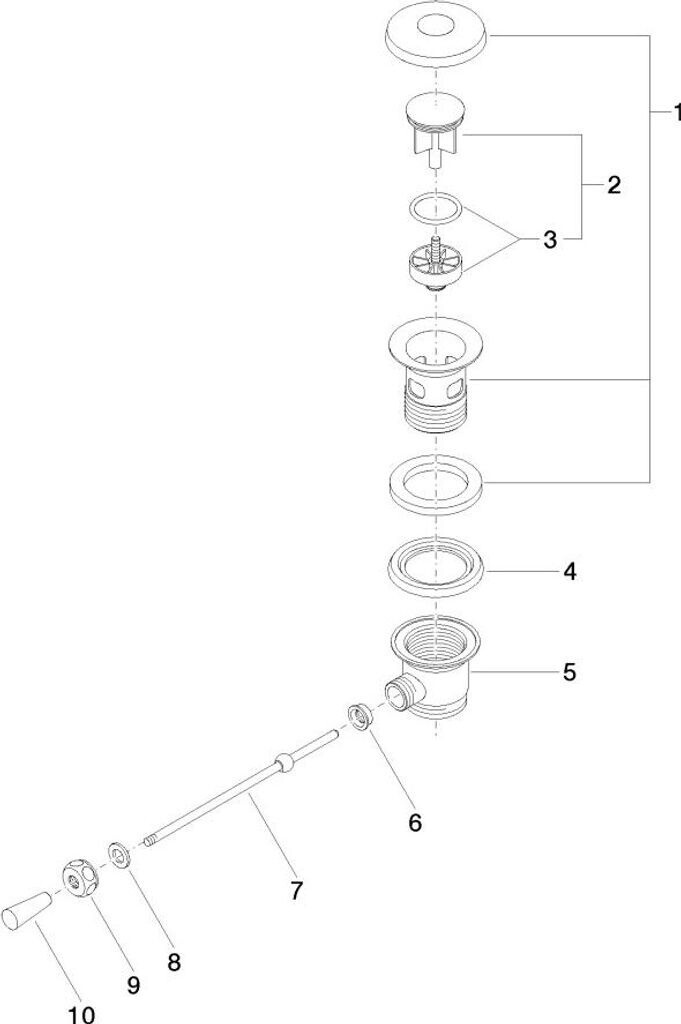 1
2
3
4
5
6
7
8
9
10