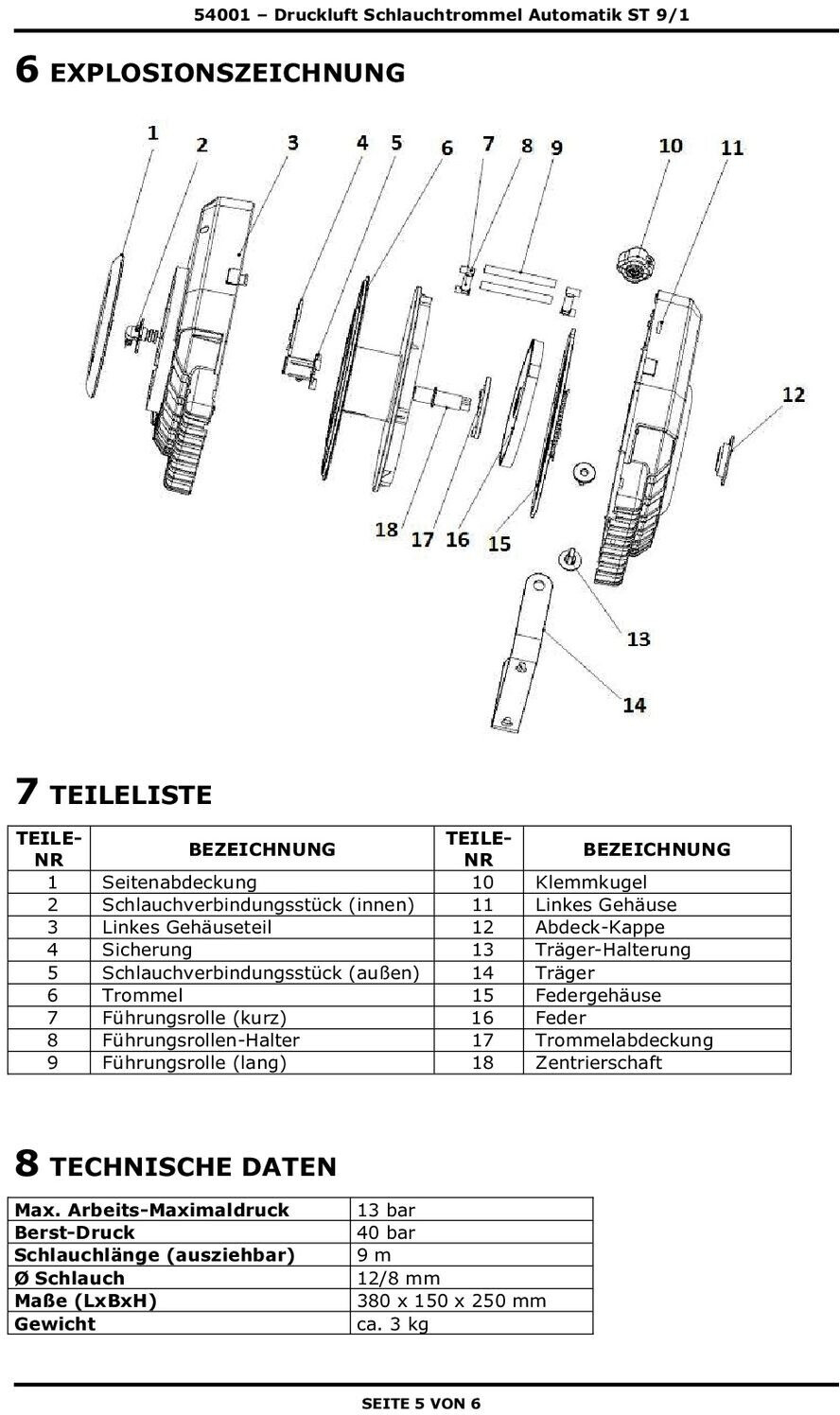 54001 – Druckluft Schlauchtrommel Automatik ST 9/1

6 EXPLOSIONSZEICHNUNG

1 2 3 4 5 6 7 8 9 10 11 12 18 17 16 15 13 14

7 TEILELISTE

| TEILE-NR | BEZEICHNUNG | TEILE-NR | BEZEICHNUNG |
|---|---|---|---|
| 1 | Seitenabdeckung | 10 | Klemmkugel |
| 2 | Schlauchverbindungsstück (innen) | 11 | Linkes Gehäuse |
| 3 | Linkes Gehäuseteil | 12 | Abdeck-Kappe |
| 4 | Sicherung | 13 | Träger-Halterung |
| 5 | Schlauchverbindungsstück (außen) | 14 | Träger |
| 6 | Trommel | 15 | Federgehäuse |
| 7 | Führungsrolle (kurz) | 16 | Feder |
| 8 | Führungsrollen-Halter | 17 | Trommelabdeckung |
| 9 | Führungsrolle (lang) | 18 | Zentrierschaft |

8 TECHNISCHE DATEN

| Max. Arbeits-Maximaldruck | 13 bar |
|---|---|
| Berst-Druck | 40 bar |
| Schlauchlänge (ausziehbar) | 9 m |
| Ø Schlauch | 12/8 mm |
| Maße (LxBxH) | 380 x 150 x 250 mm |
| Gewicht | ca. 3 kg |

SEITE 5 VON 6