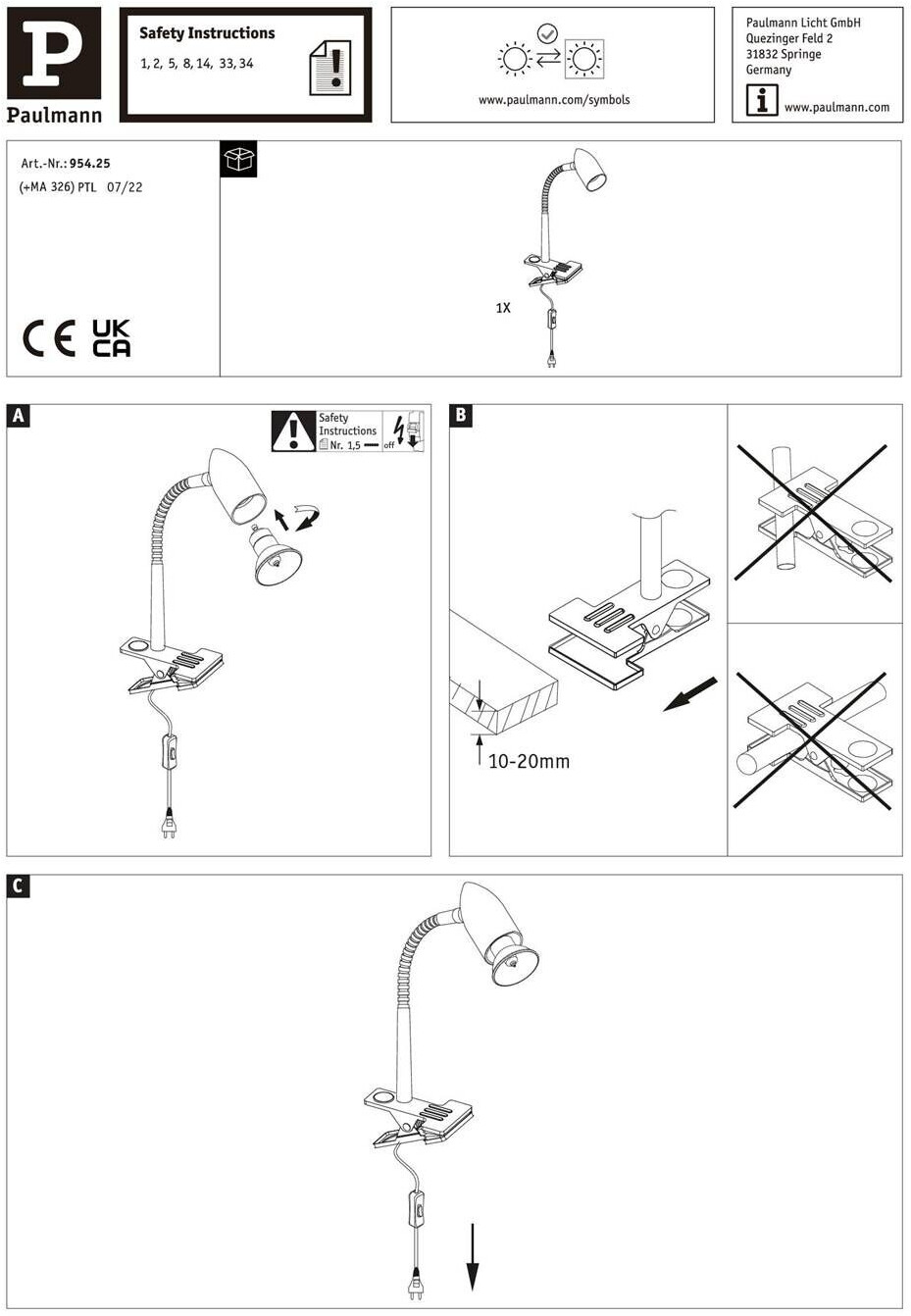 P
Paulmann

Safety Instructions
1, 2, 5, 8, 14, 33, 34

www.paulmann.com/symbols

Paulmann Licht GmbH
Quezinger Feld 2
31832 Springe
Germany

www.paulmann.com

Art.-Nr.: 954.25
(+MA 326) PTL 07/22

CE UK CA

1X

A

Safety Instructions
Nr. 1,5
off

B

10-20mm

C