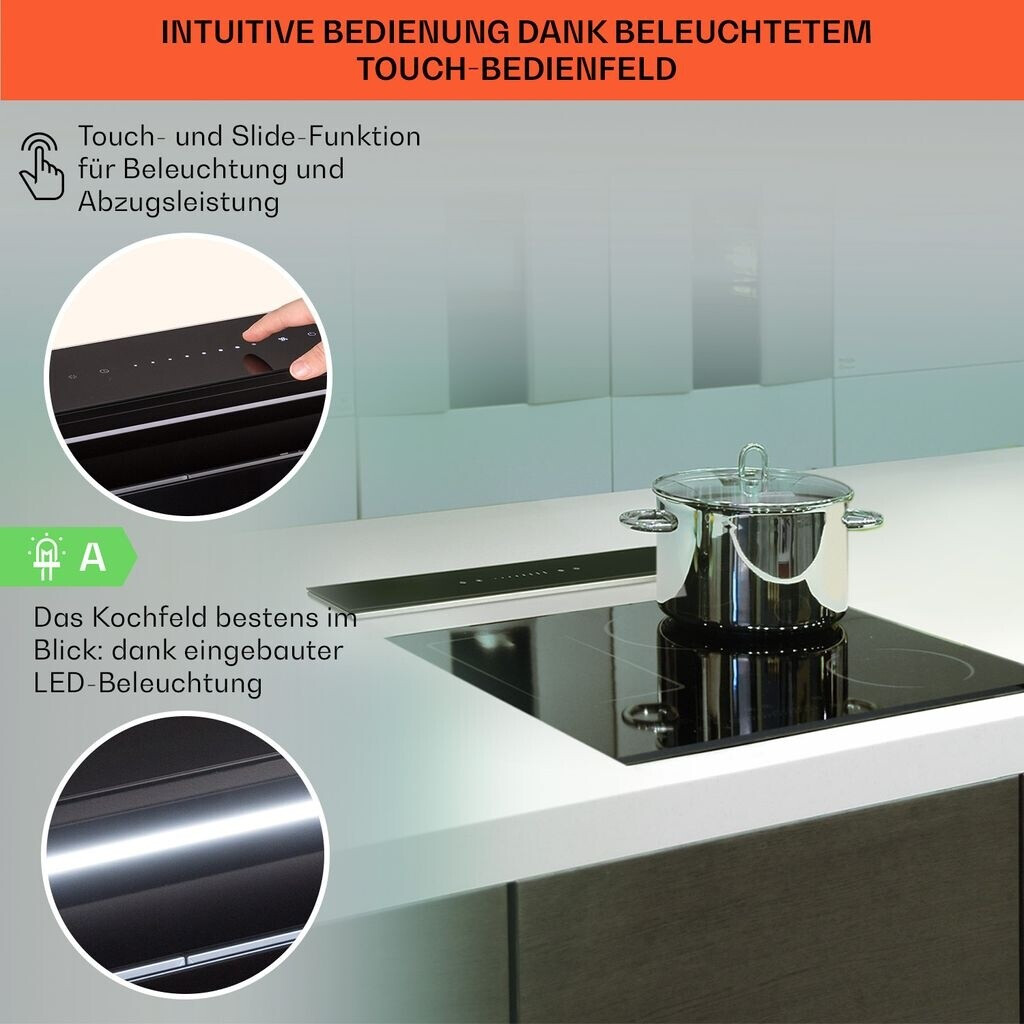 INTUITIVE BEDIENUNG DANK BELEUCHTETEM TOUCH-BEDIENFELD

Touch- und Slide-Funktion für Beleuchtung und Abzugsleistung

A

Das Kochfeld bestens im Blick: dank eingebauter LED-Beleuchtung