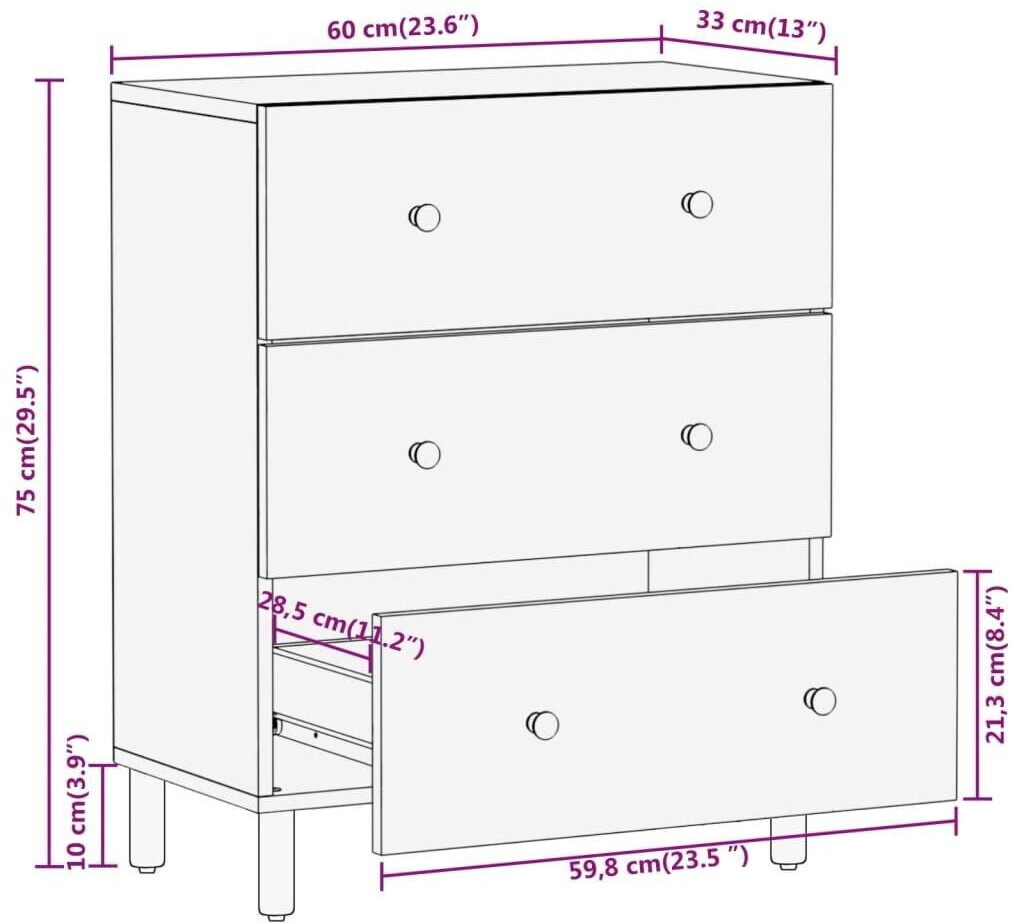 60 cm(23.6″)
33 cm(13″)
75 cm(29.5″)
28,5 cm(11.2″)
21,3 cm(8.4″)
10 cm(3.9″)
59,8 cm(23.5 ″)