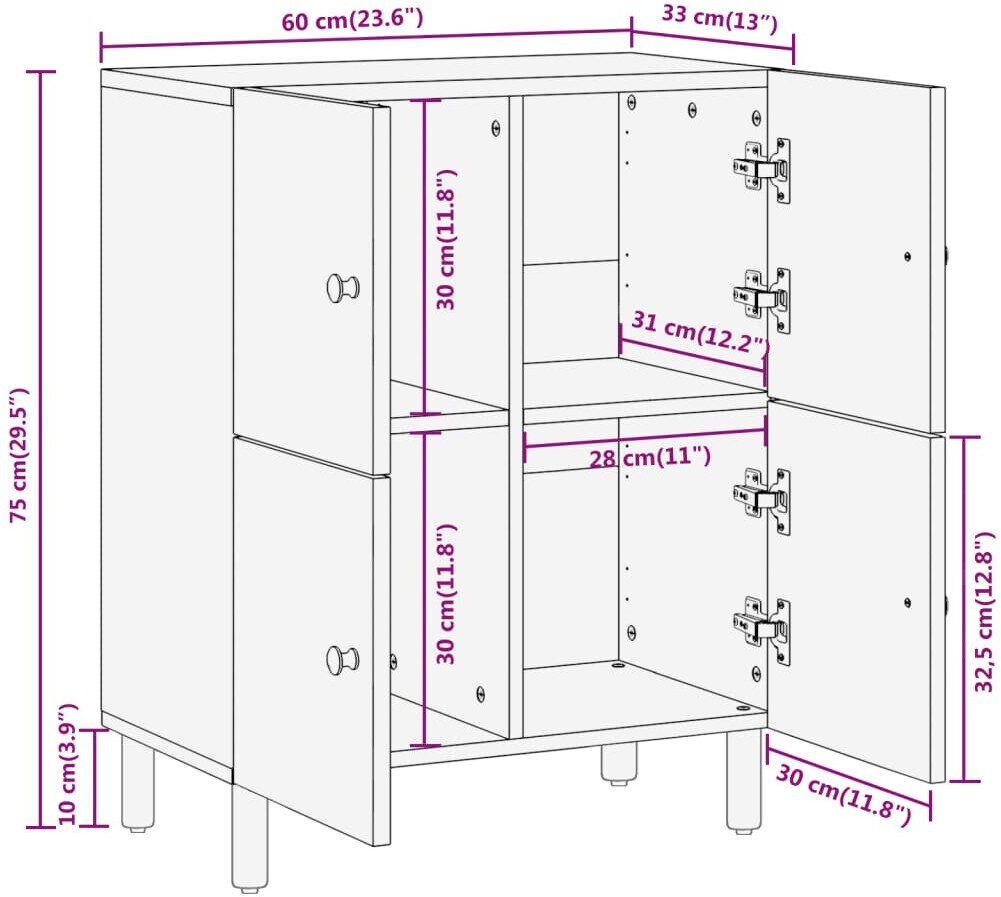 60 cm(23.6")

33 cm(13")

75 cm(29.5")

30 cm(11.8")

31 cm(12.2")

28 cm(11")

30 cm(11.8")

32,5 cm(12.8")

10 cm(3.9")

30 cm(11.8")