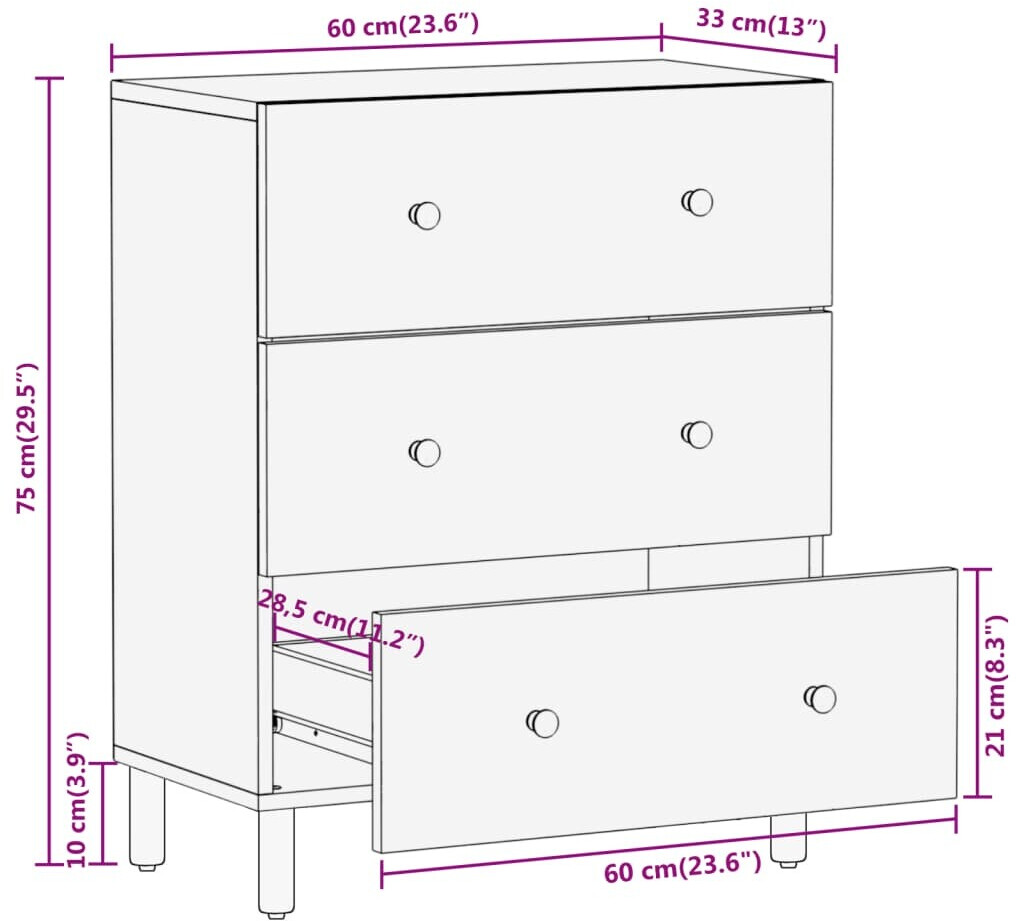 60 cm(23.6")
33 cm(13")
75 cm(29.5")
28,5 cm(11.2")
21 cm(8.3")
10 cm(3.9")
60 cm(23.6")