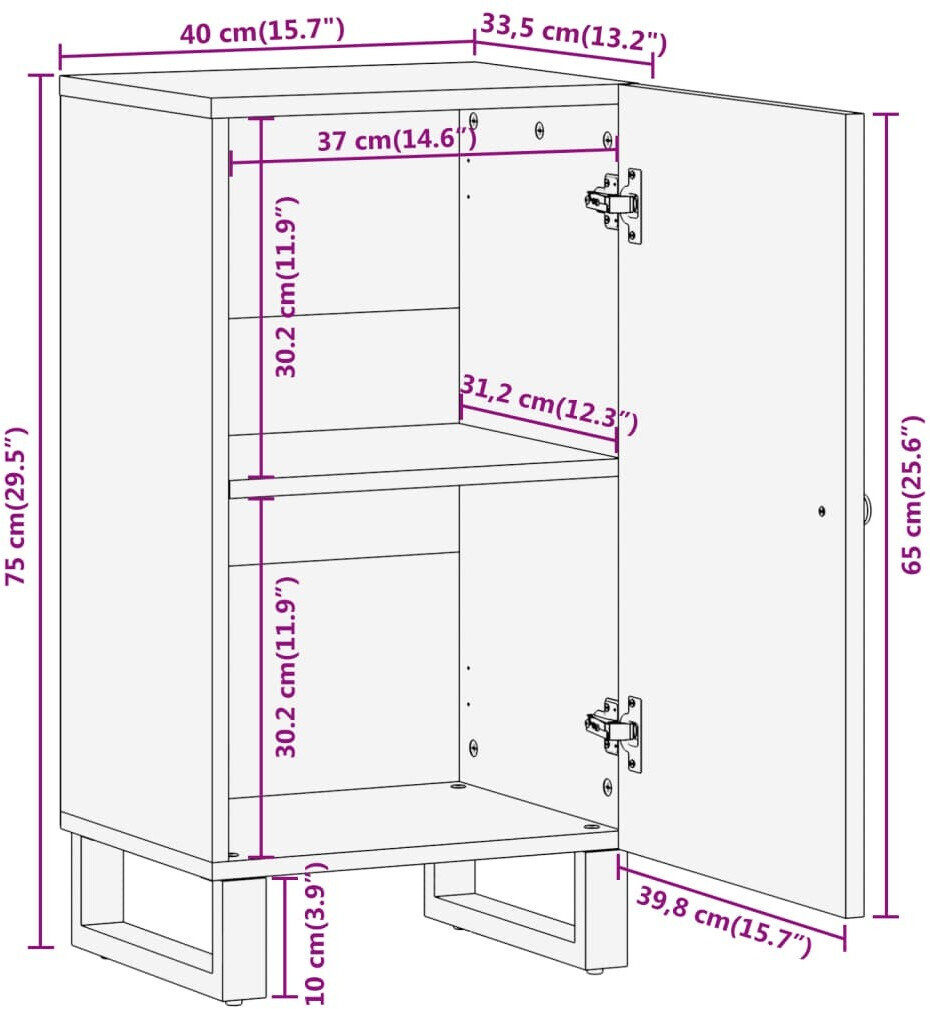 40 cm(15.7")

33,5 cm(13.2")

37 cm(14.6")

30.2 cm(11.9")

31,2 cm(12.3")

75 cm(29.5")

65 cm(25.6")

30.2 cm(11.9")

10 cm(3.9")

39,8 cm(15.7")