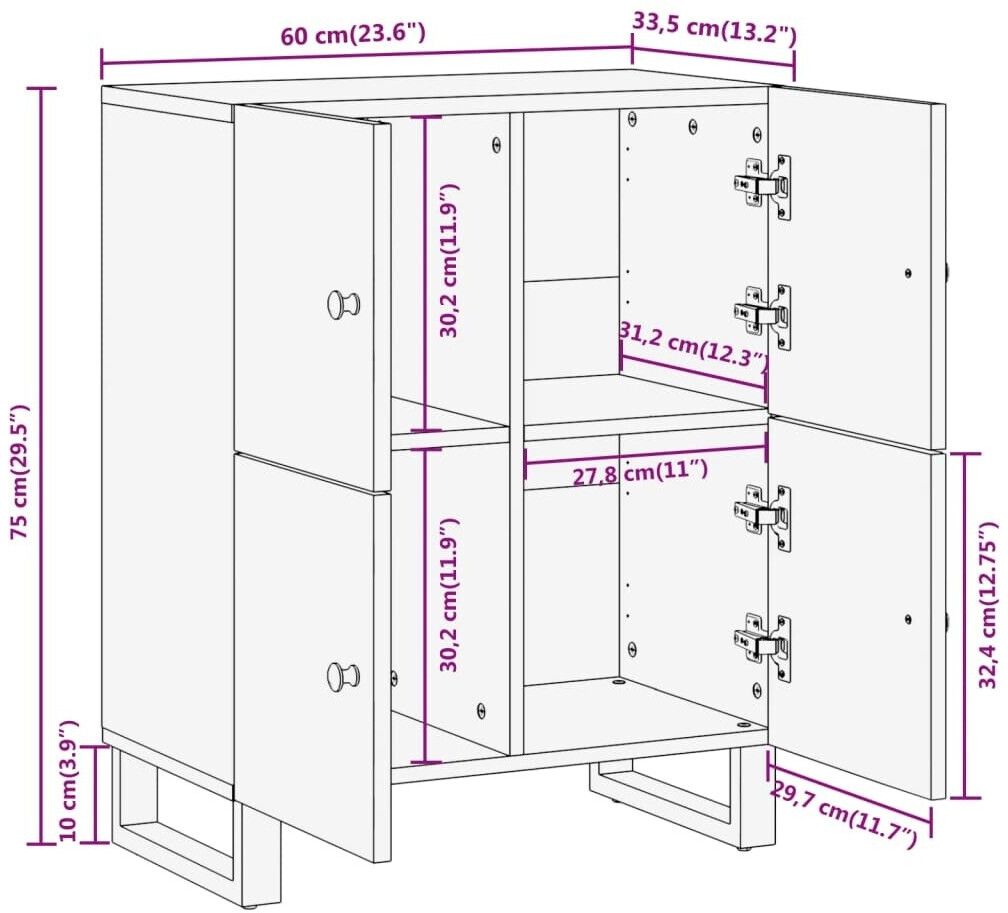 60 cm(23.6")
33,5 cm(13.2")
75 cm(29.5")
30,2 cm(11.9")
31,2 cm(12.3")
27,8 cm(11")
30,2 cm(11.9")
32,4 cm(12.75")
10 cm(3.9")
29,7 cm(11.7")