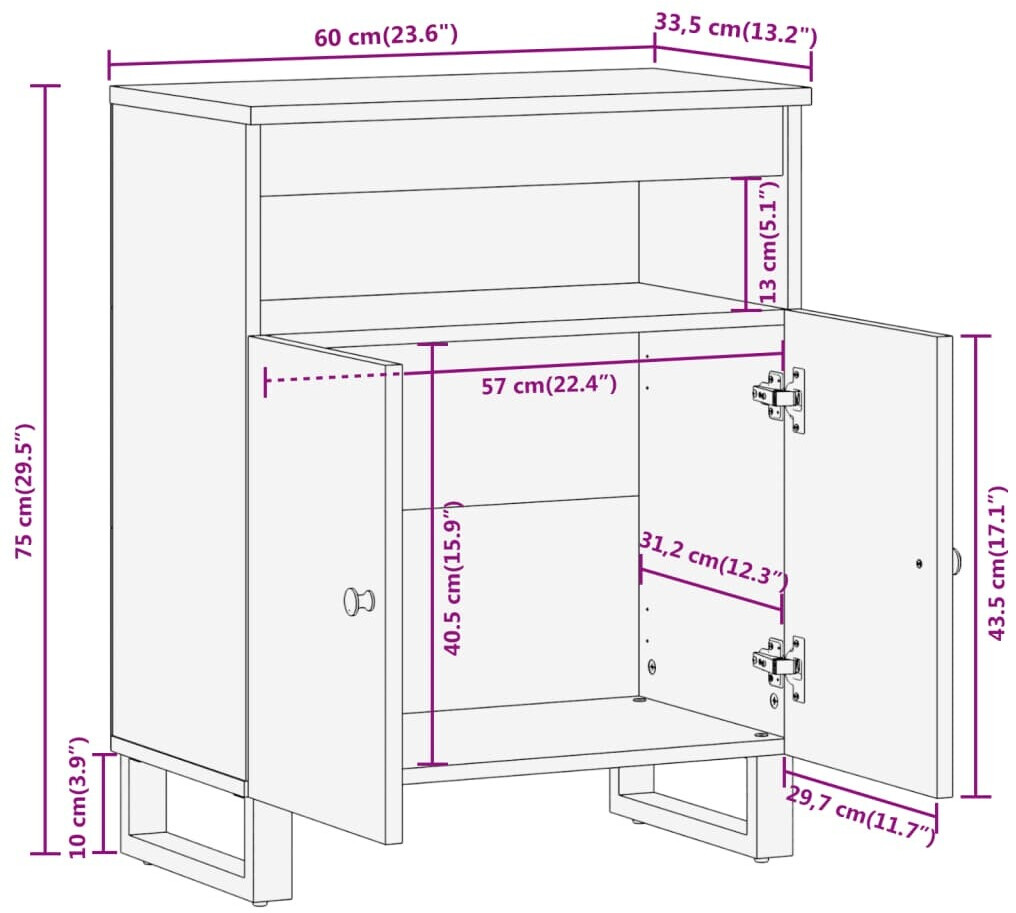 60 cm(23.6")
33,5 cm(13.2")
75 cm(29.5")
13 cm(5.1")
57 cm(22.4")
40.5 cm(15.9")
31,2 cm(12.3")
43.5 cm(17.1")
10 cm(3.9")
29,7 cm(11.7")