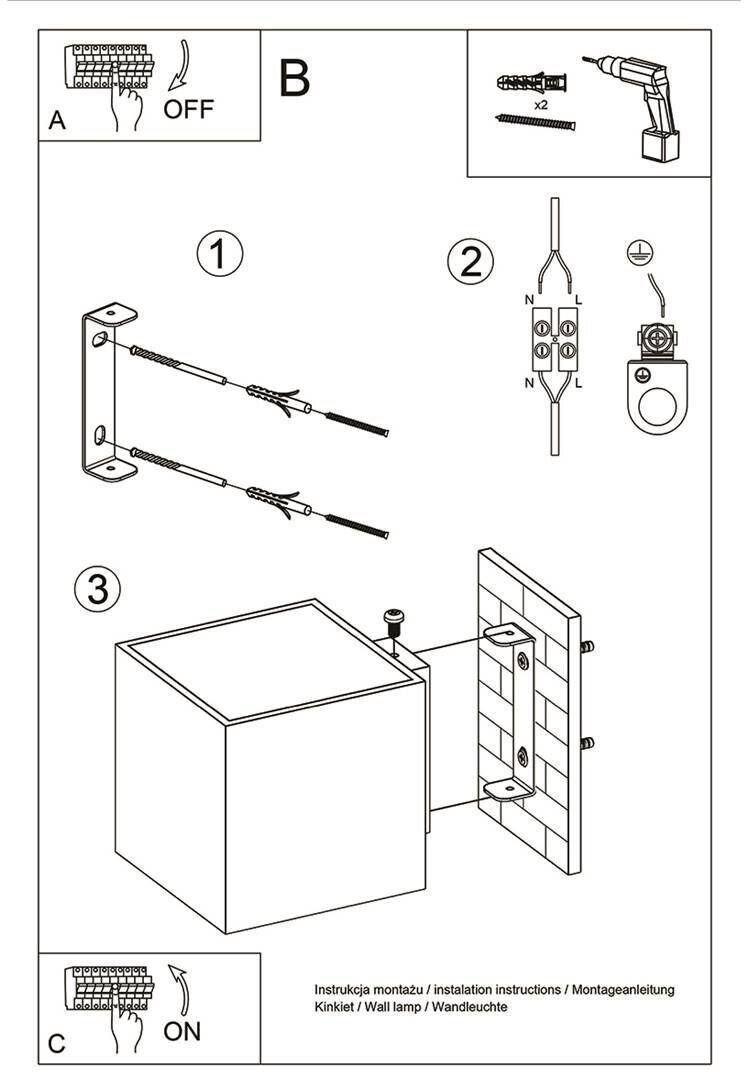 A
OFF
B
x2
1
2
N
L
N
L
3
C
ON
Instrukcja montażu / instalation instructions / Montageanleitung
Kinkiet / Wall lamp / Wandleuchte