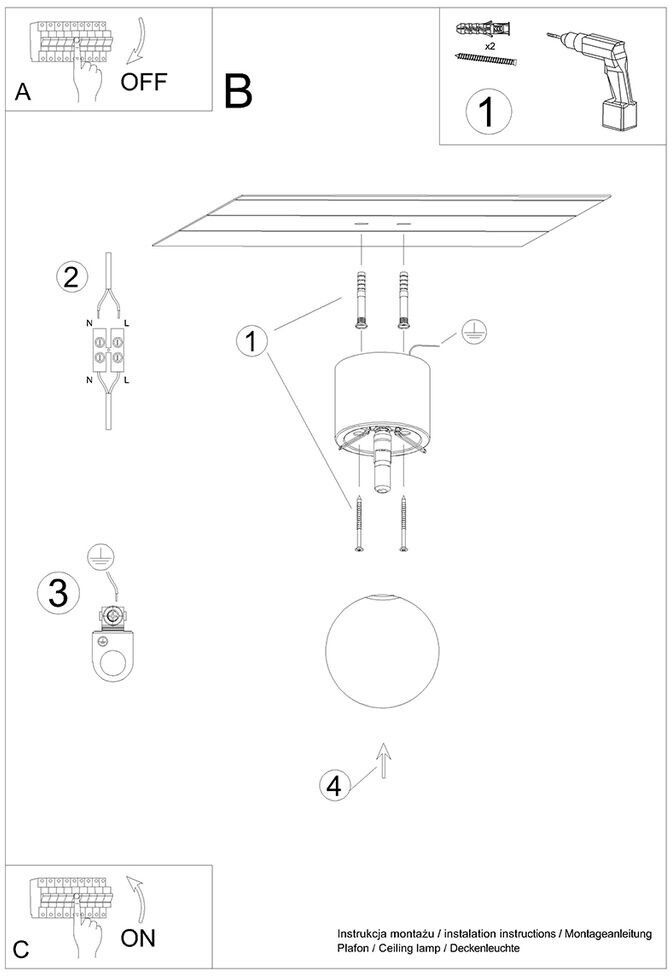 A
OFF

B

x2

1

2
N L
N L

1

3

4

C
ON

Instrukcja montażu / instalation instructions / Montageanleitung
Plafon / Ceiling lamp / Deckenleuchte