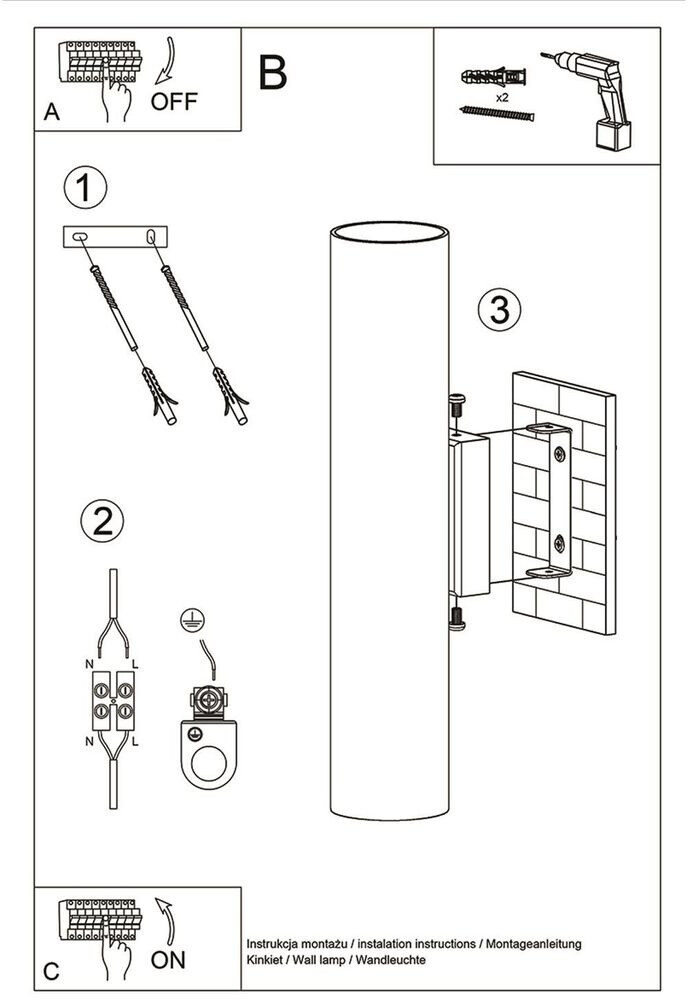 A
OFF
B
x2
1
3
2
N
L
N
L
C
ON
Instrukcja montażu / instalation instructions / Montageanleitung
Kinkiet / Wall lamp / Wandleuchte