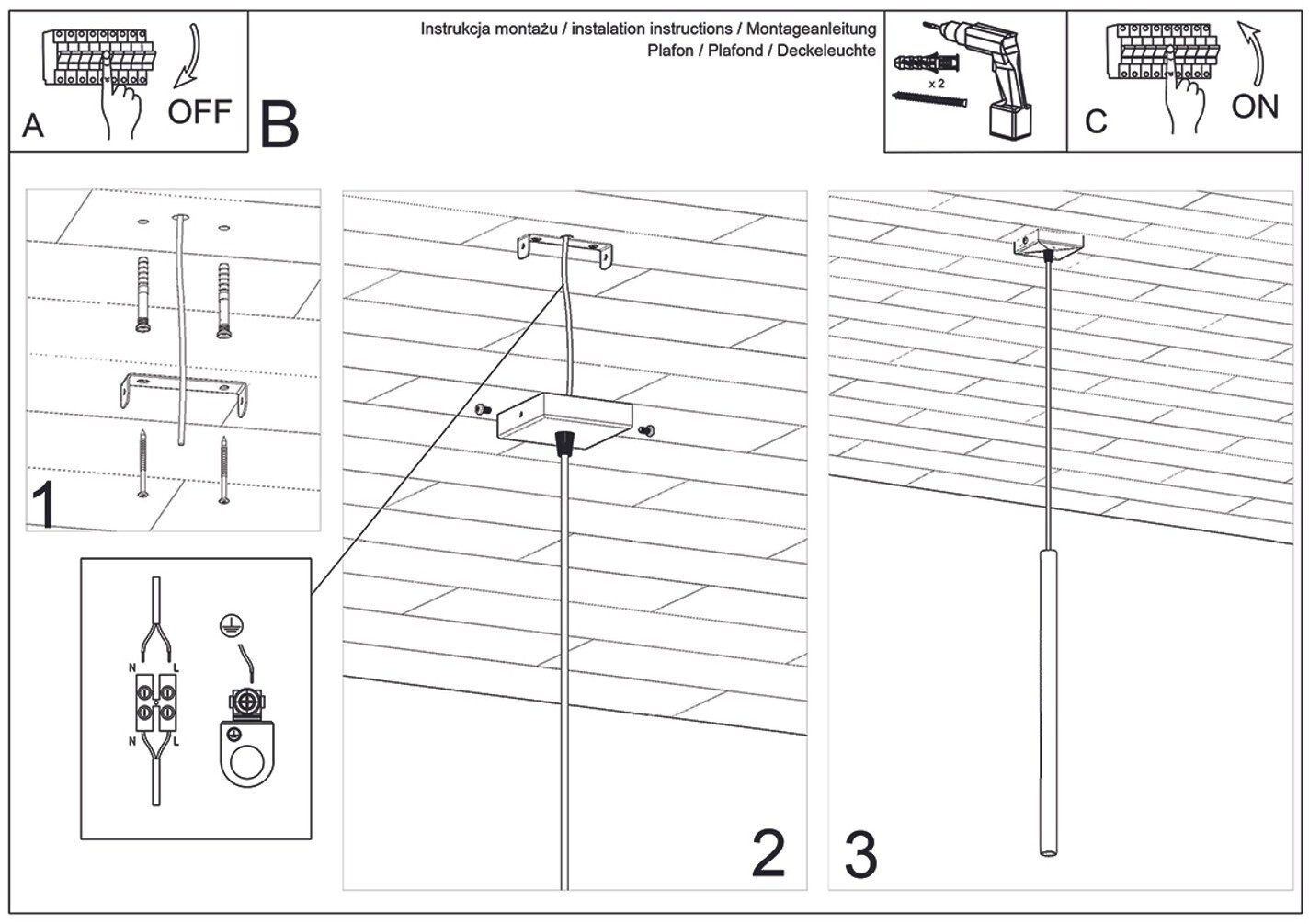 A
OFF
B
Instrukcja montażu / instalation instructions / Montageanleitung
Plafon / Plafond / Deckeleuchte
x 2
C
ON
1
N
L
N
L
2
3