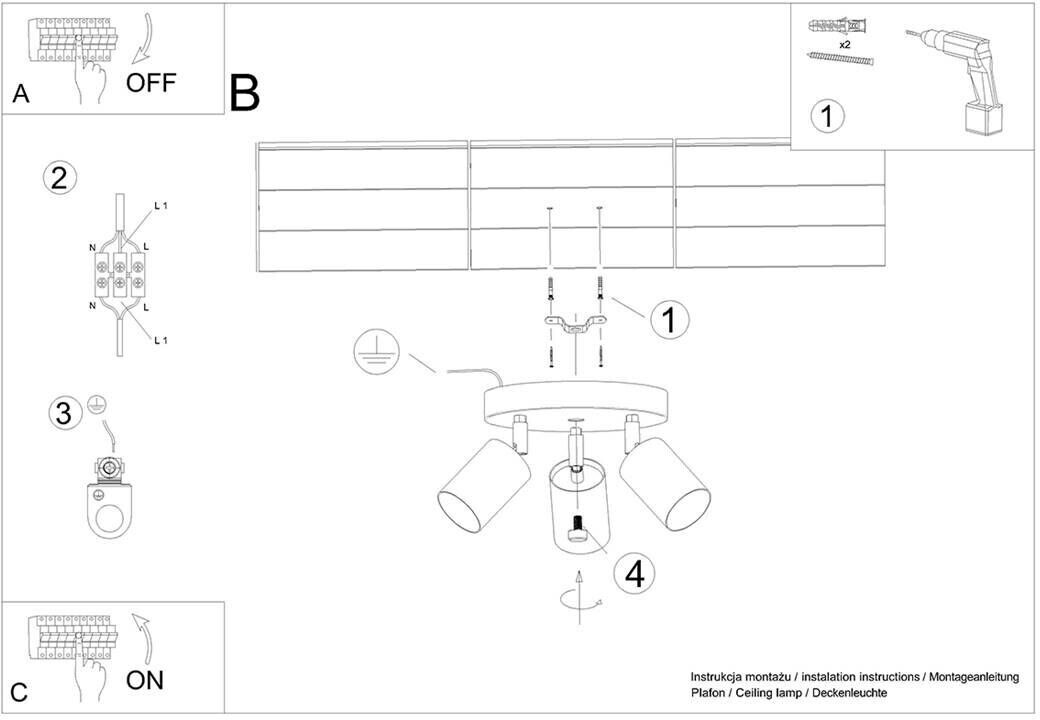 A
OFF

B

x2

1

2

L 1
N
L
N
L
L 1

3

1

4

C
ON

Instrukcja montażu / instalation instructions / Montageanleitung
Plafon / Ceiling lamp / Deckenleuchte