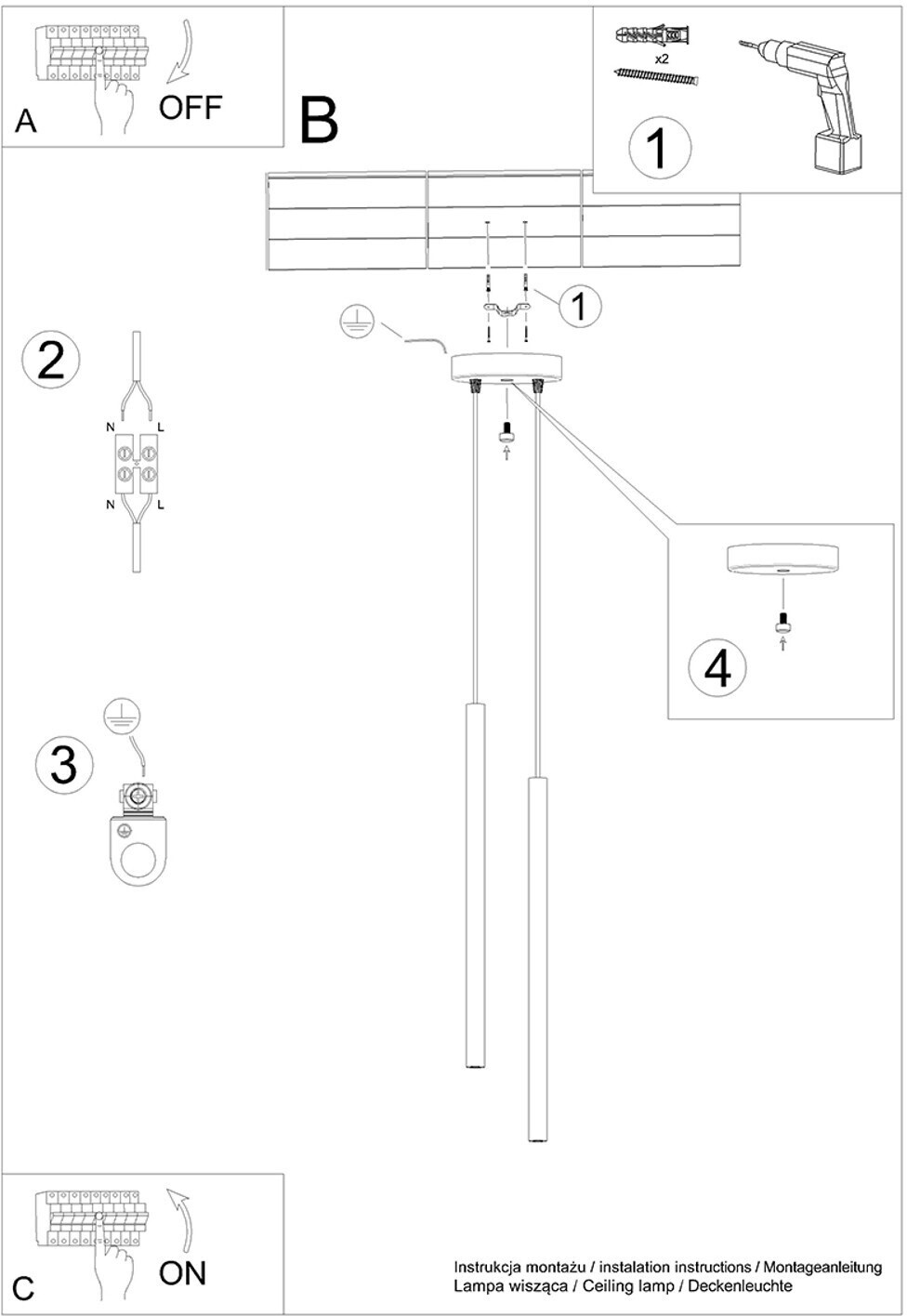 A
OFF

B

x2
1

1

2
N L
N L

3

4

C
ON

Instrukcja montażu / instalation instructions / Montageanleitung
Lampa wisząca / Ceiling lamp / Deckenleuchte