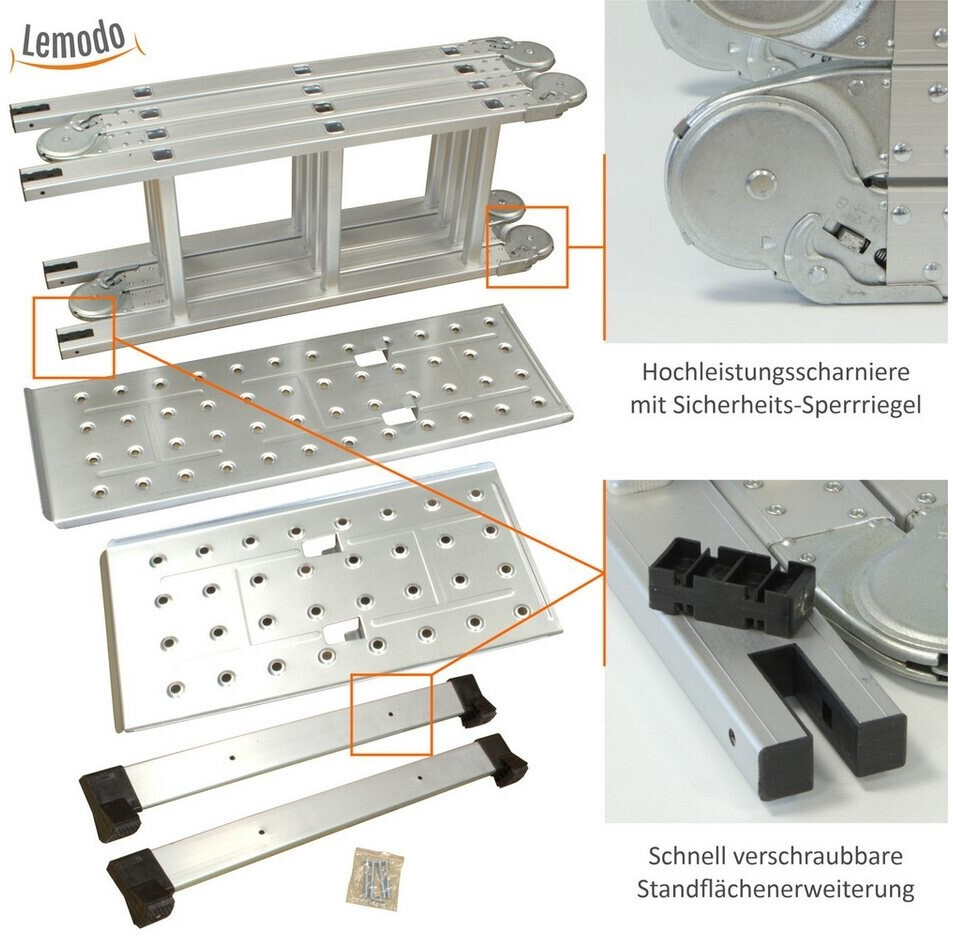 Lemodo

Hochleistungsscharniere mit Sicherheits-Sperrriegel

Schnell verschraubbare Standflächenerweiterung