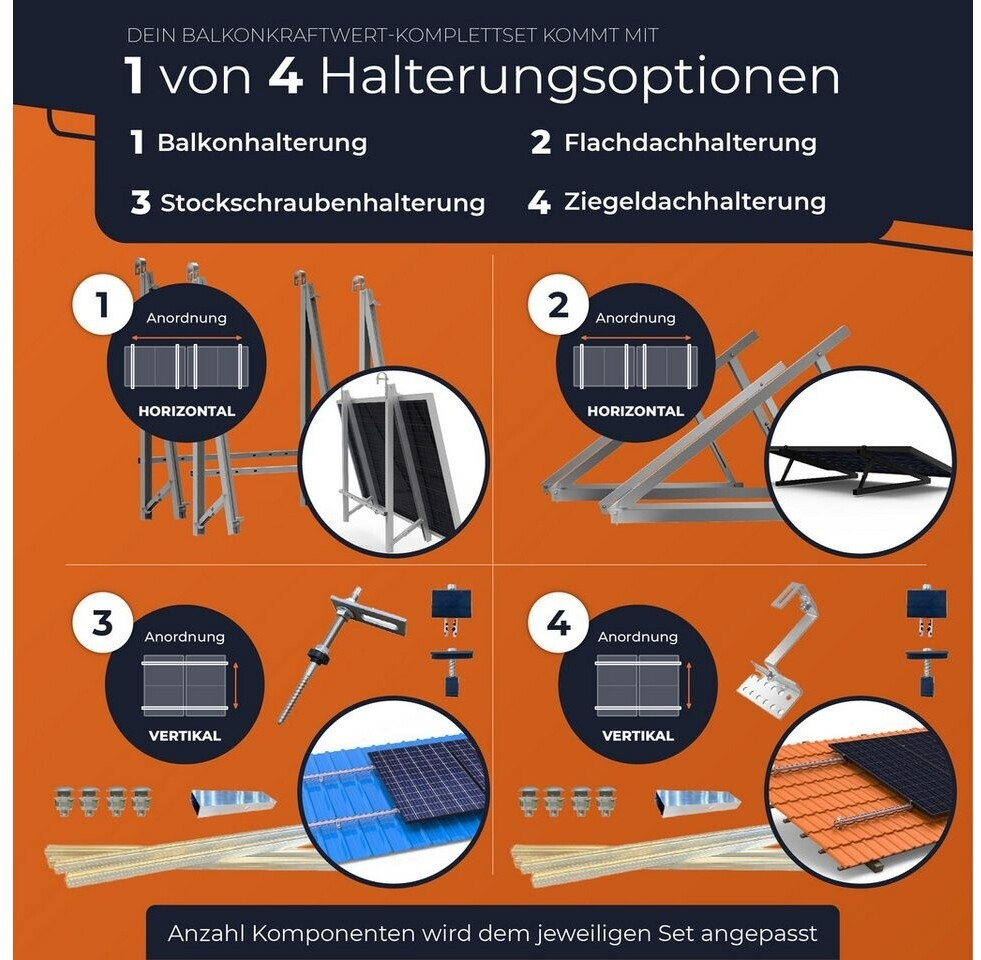 DEIN BALKONKRAFTWERT-KOMPLETTSET KOMMT MIT

1 von 4 Halterungsoptionen

1 Balkonhalterung

2 Flachdachhalterung

3 Stockschraubenhalterung

4 Ziegeldachhalterung

1

Anordnung

HORIZONTAL

2

Anordnung

HORIZONTAL

3

Anordnung

VERTIKAL

4

Anordnung

VERTIKAL

Anzahl Komponenten wird dem jeweiligen Set angepasst