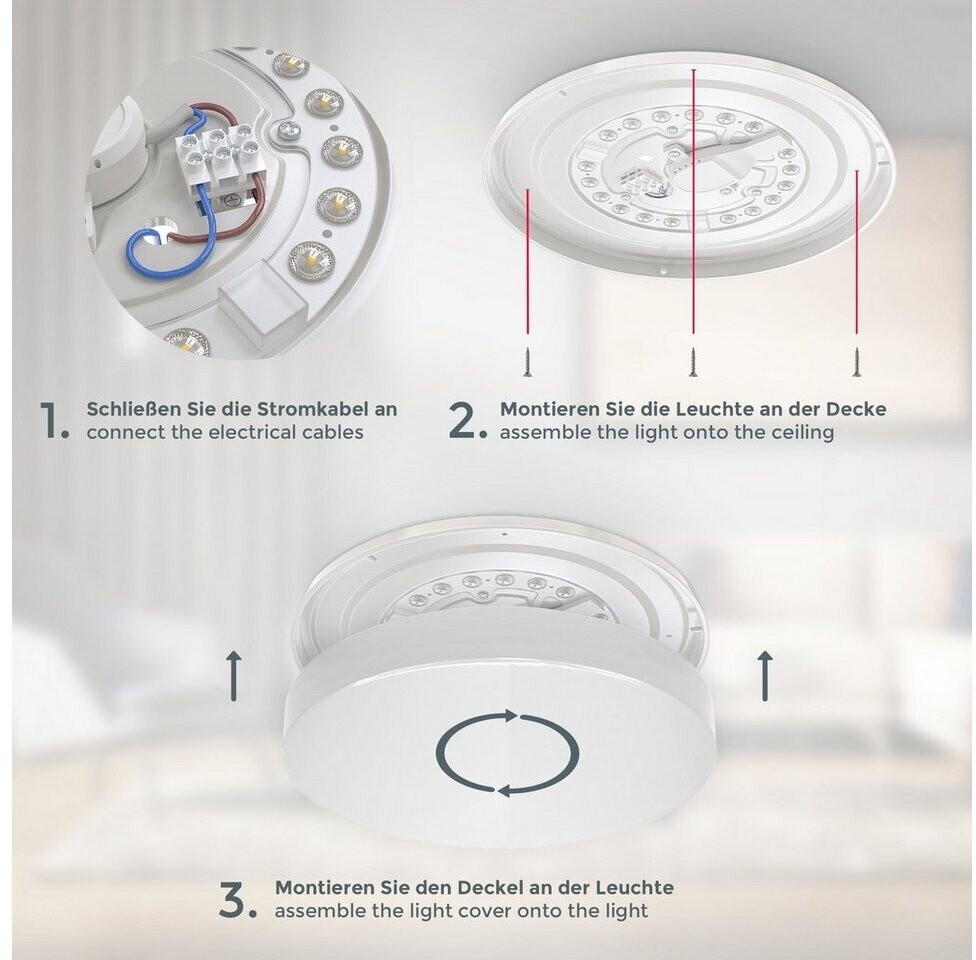 1. Schließen Sie die Stromkabel an
connect the electrical cables

2. Montieren Sie die Leuchte an der Decke
assemble the light onto the ceiling

3. Montieren Sie den Deckel an der Leuchte
assemble the light cover onto the light