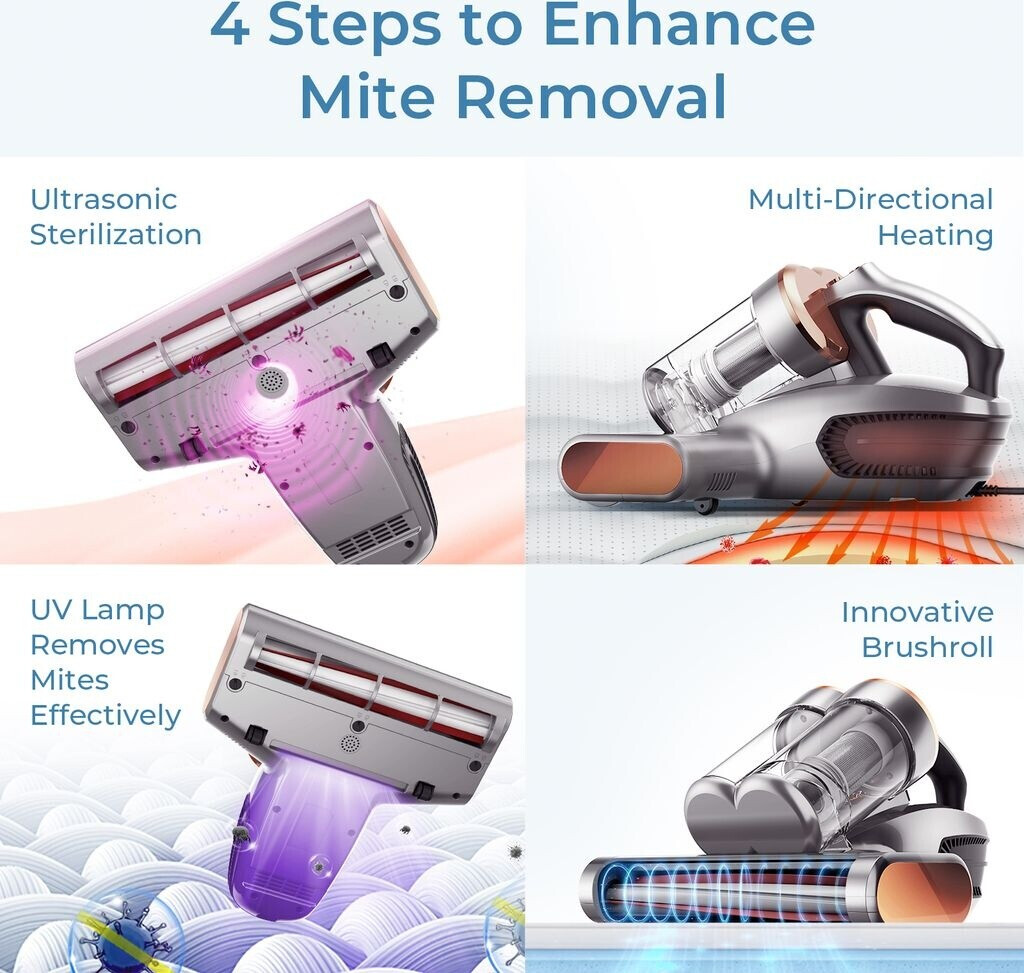 4 Steps to Enhance Mite Removal

Ultrasonic Sterilization

Multi-Directional Heating

UV Lamp Removes Mites Effectively

Innovative Brushroll