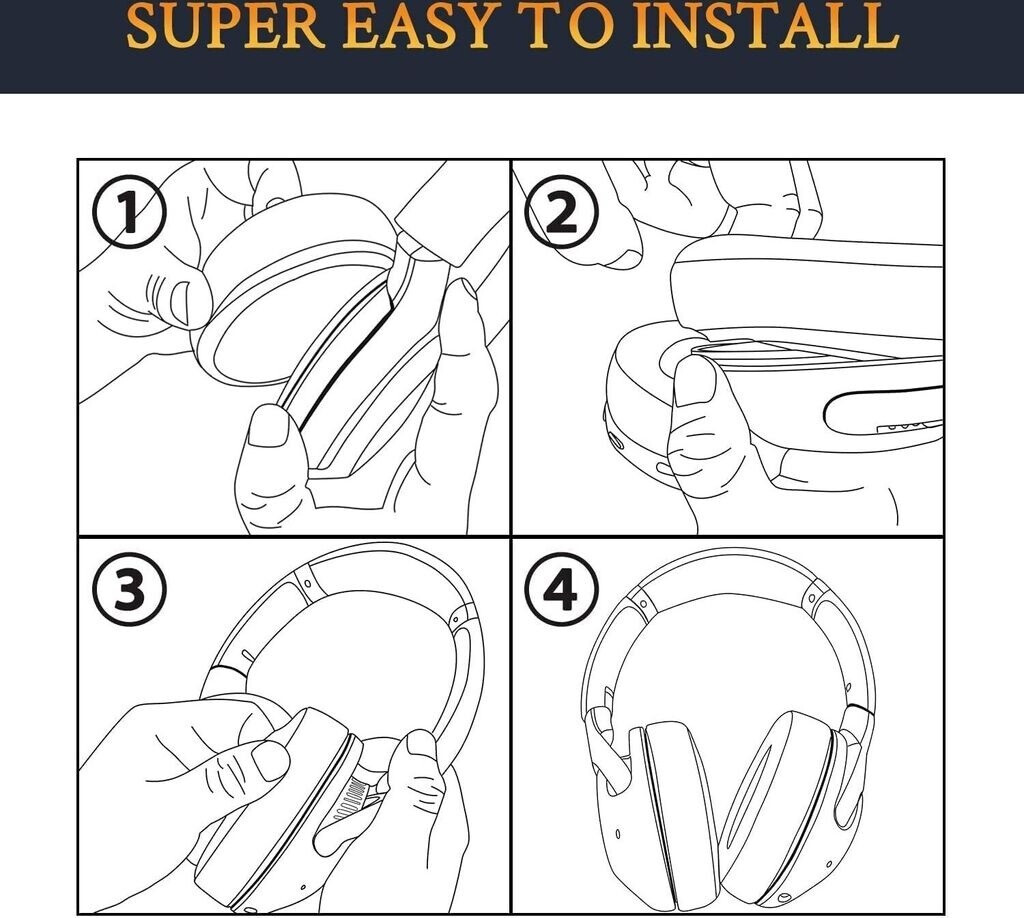 SUPER EASY TO INSTALL

1

2

3

4