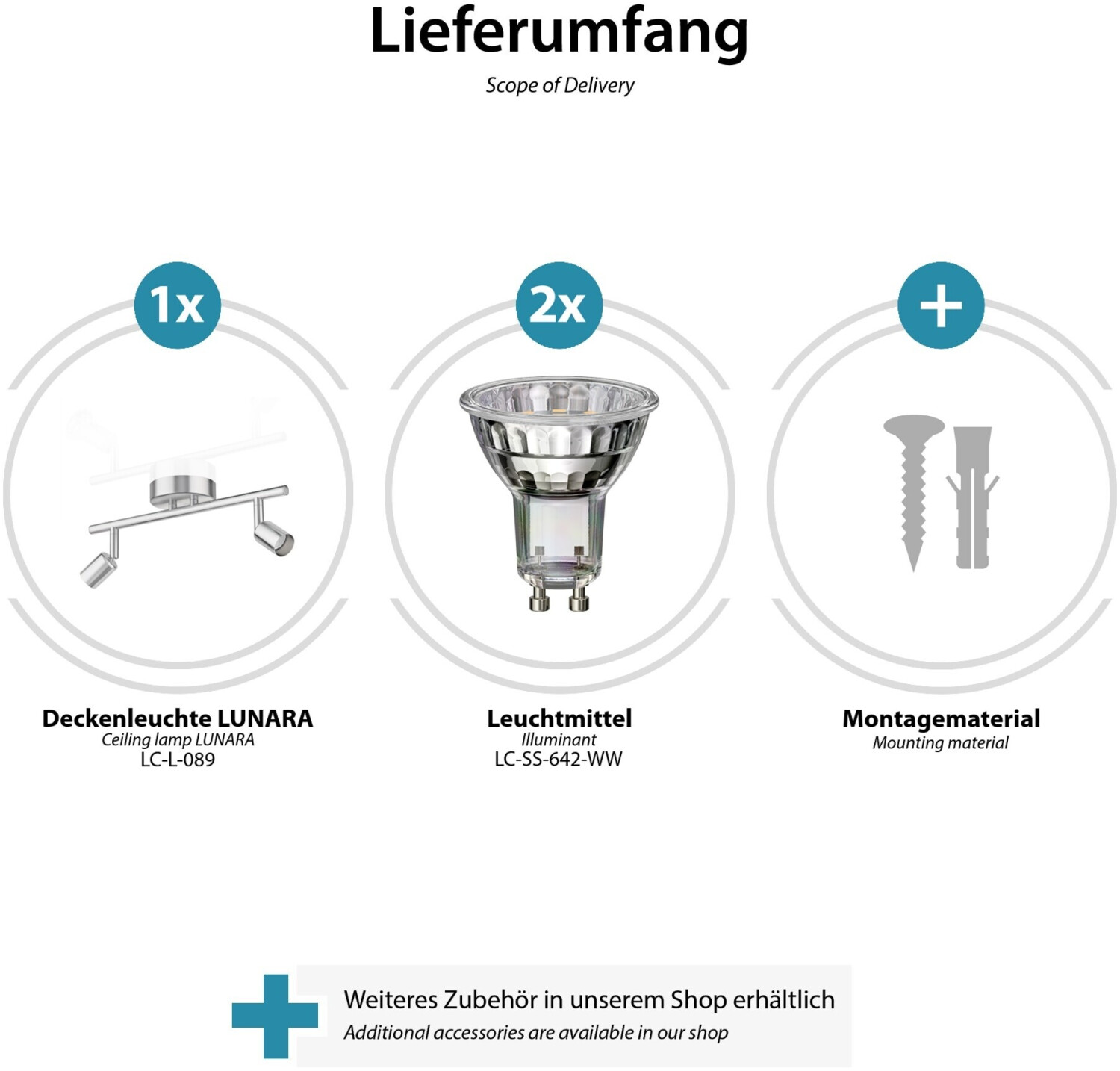 Lieferumfang
Scope of Delivery

1x

Deckenleuchte LUNARA
Ceiling lamp LUNARA
LC-L-089

2x

Leuchtmittel
Illuminant
LC-SS-642-WW

+

Montagematerial
Mounting material

Weiteres Zubehör in unserem Shop erhältlich
Additional accessories are available in our shop