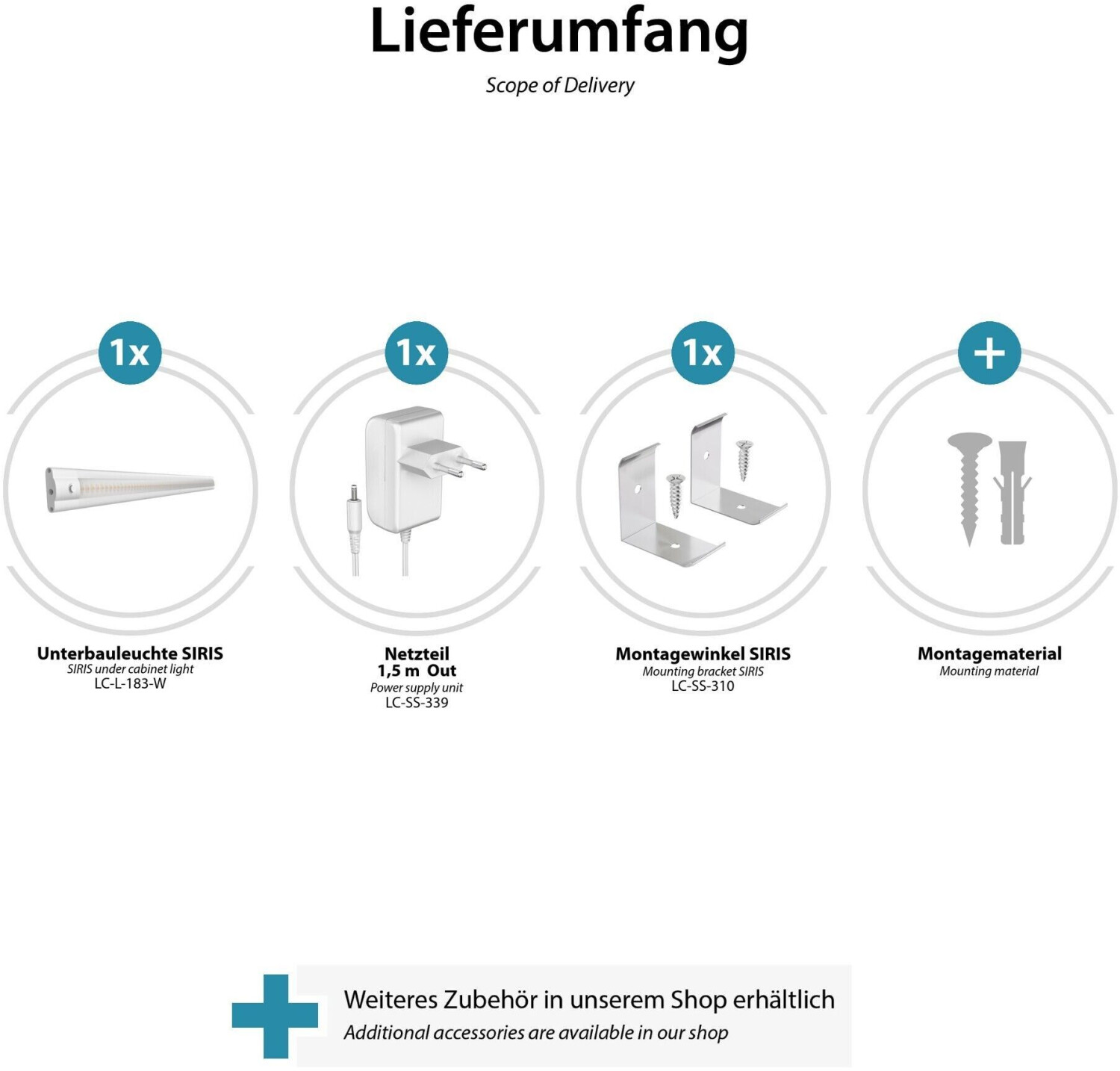 Lieferumfang

Scope of Delivery

1x

Unterbauleuchte SIRIS
SIRIS under cabinet light
LC-L-183-W

1x

Netzteil
1,5 m Out
Power supply unit
LC-SS-339

1x

Montagewinkel SIRIS
Mounting bracket SIRIS
LC-SS-310

+

Montagematerial
Mounting material

Weiteres Zubehör in unserem Shop erhältlich
Additional accessories are available in our shop