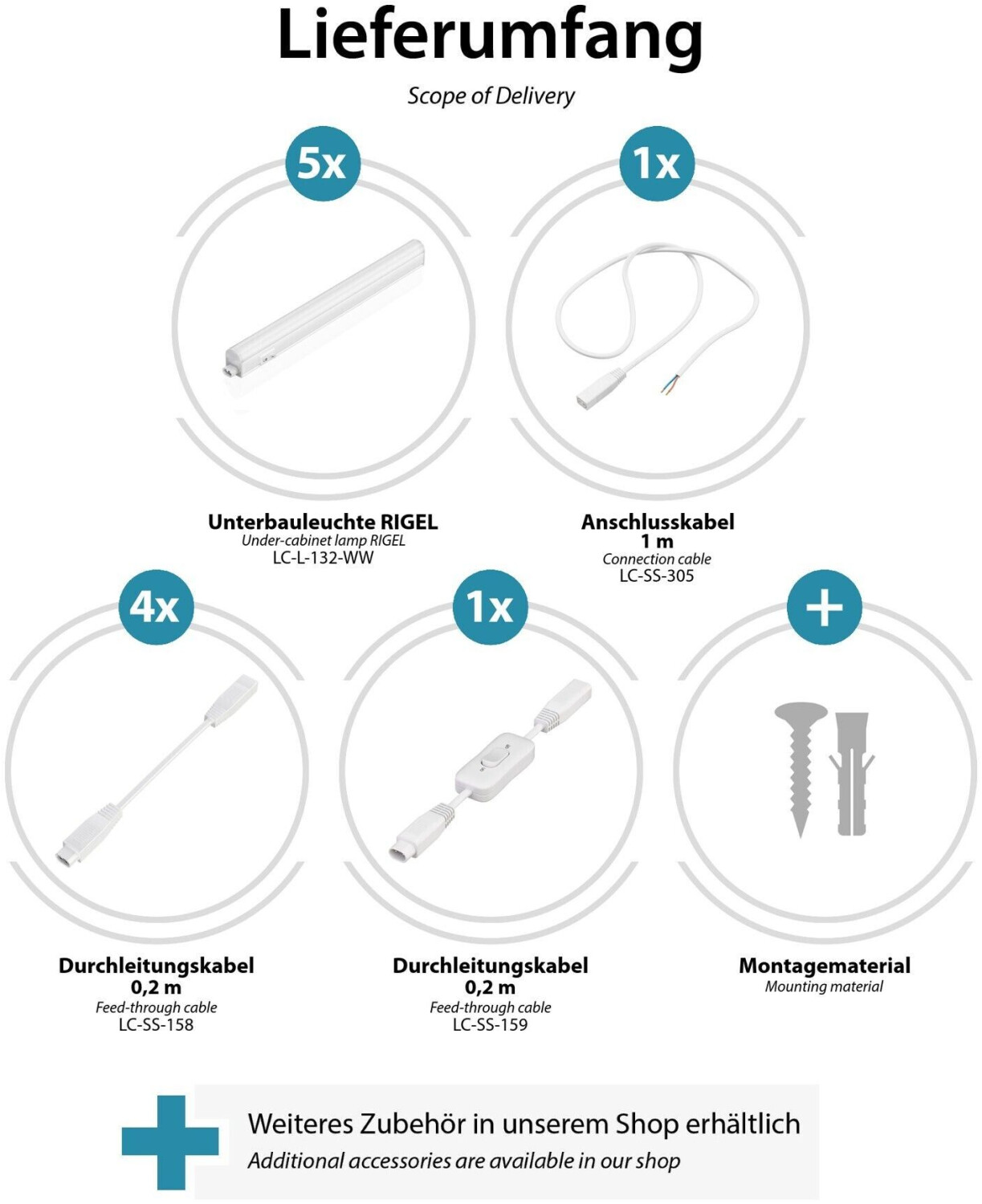 Lieferumfang

Scope of Delivery

5x

Unterbauleuchte RIGEL
Under-cabinet lamp RIGEL
LC-L-132-WW

1x

Anschlusskabel
1 m
Connection cable
LC-SS-305

4x

Durchleitungskabel
0,2 m
Feed-through cable
LC-SS-158

1x

Durchleitungskabel
0,2 m
Feed-through cable
LC-SS-159

+

Montagematerial
Mounting material

Weiteres Zubehör in unserem Shop erhältlich
Additional accessories are available in our shop