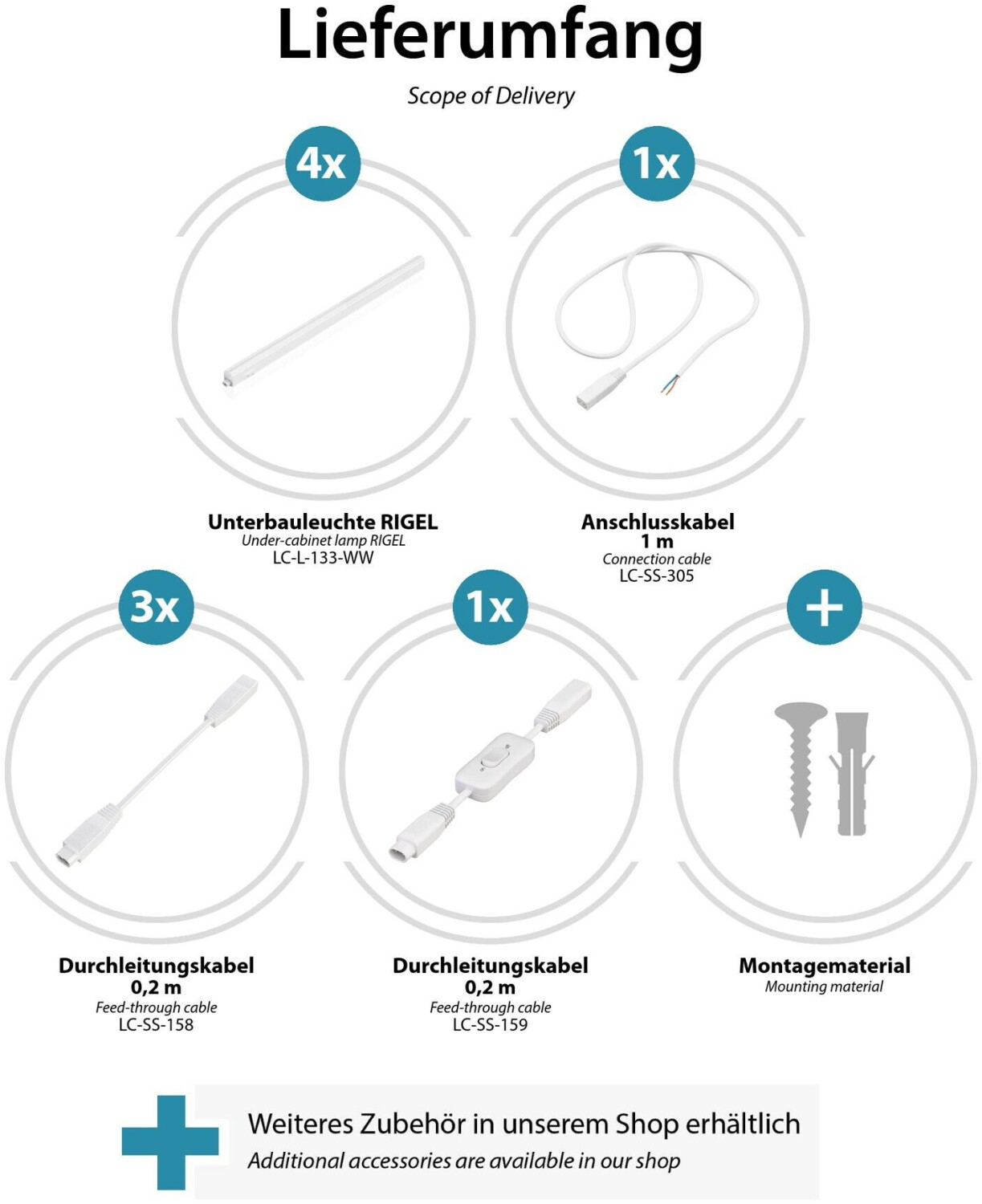 Lieferumfang

Scope of Delivery

4x

Unterbauleuchte RIGEL
Under-cabinet lamp RIGEL
LC-L-133-WW

1x

Anschlusskabel
1 m
Connection cable
LC-SS-305

3x

Durchleitungskabel
0,2 m
Feed-through cable
LC-SS-158

1x

Durchleitungskabel
0,2 m
Feed-through cable
LC-SS-159

+

Montagematerial
Mounting material

Weiteres Zubehör in unserem Shop erhältlich
Additional accessories are available in our shop