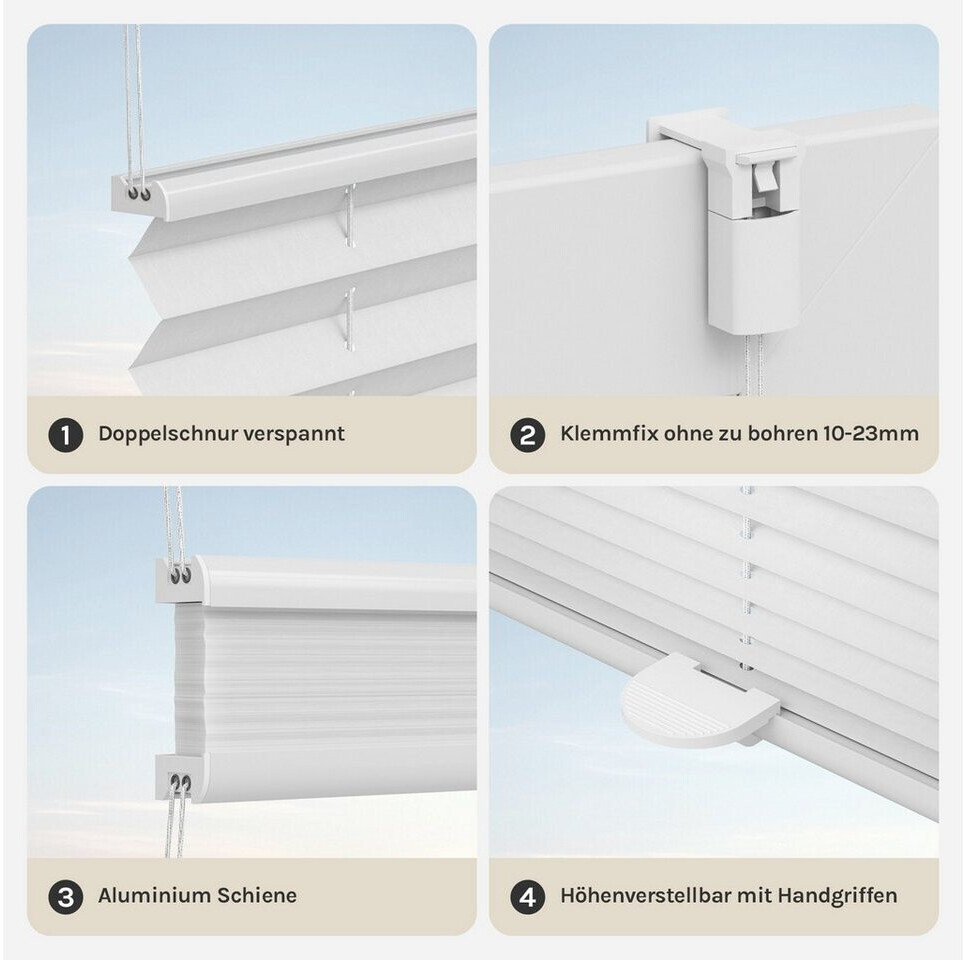 1 Doppelschnur verspannt

2 Klemmfix ohne zu bohren 10-23mm

3 Aluminium Schiene

4 Höhenverstellbar mit Handgriffen