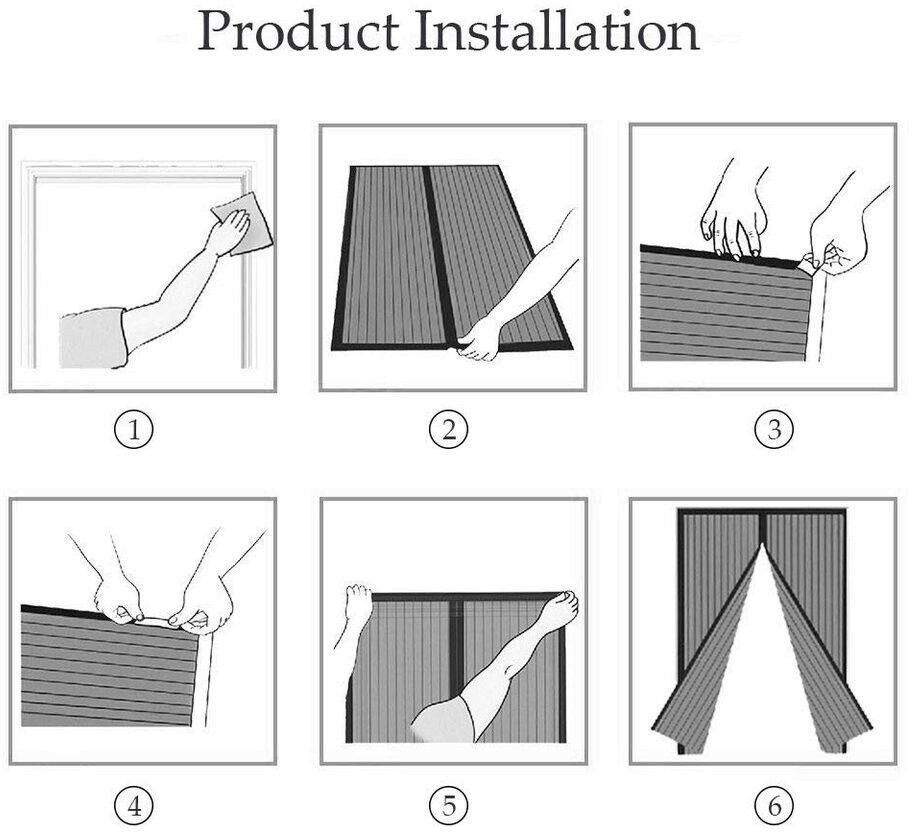 Product Installation

①

②

③

④

⑤

⑥