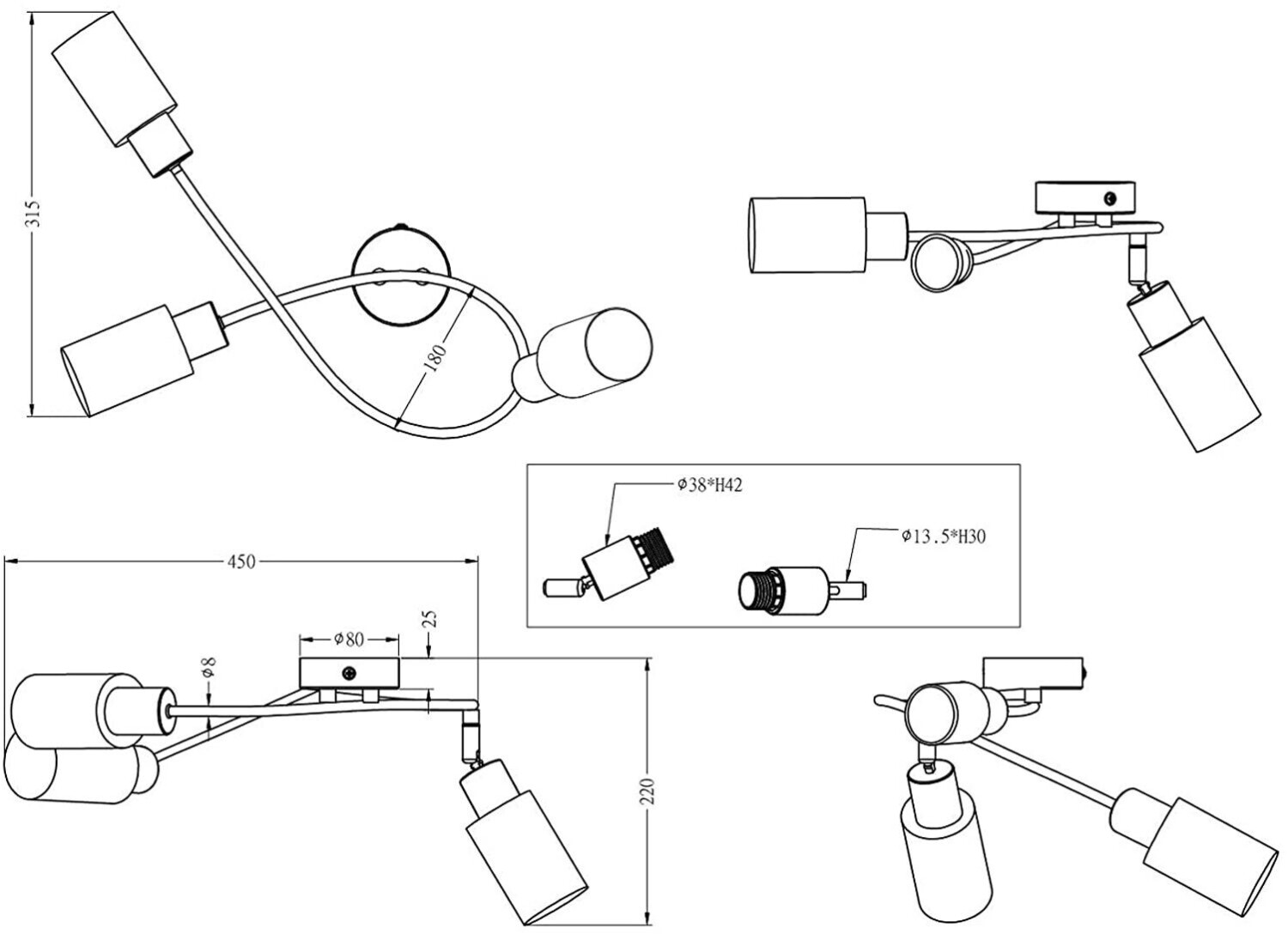 315

180

Φ38*H42

Φ13.5*H30

450

Φ80

25

Φ8

220