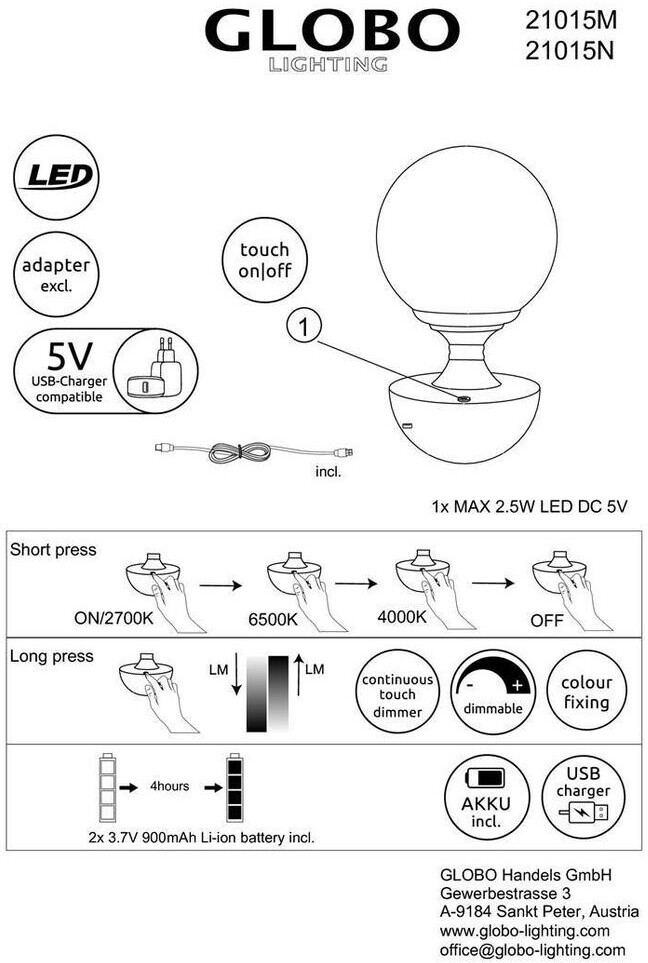 GLOBO
LIGHTING

21015M
21015N

LED

adapter excl.

5V
USB-Charger compatible

touch on|off

1

incl.

1x MAX 2.5W LED DC 5V

Short press

ON/2700K
6500K
4000K
OFF

Long press

LM
LM

continuous touch dimmer

- +
dimmable

colour fixing

4hours

2x 3.7V 900mAh Li-ion battery incl.

AKKU incl.

USB charger

GLOBO Handels GmbH
Gewerbestrasse 3
A-9184 Sankt Peter, Austria
www.globo-lighting.com
office@globo-lighting.com