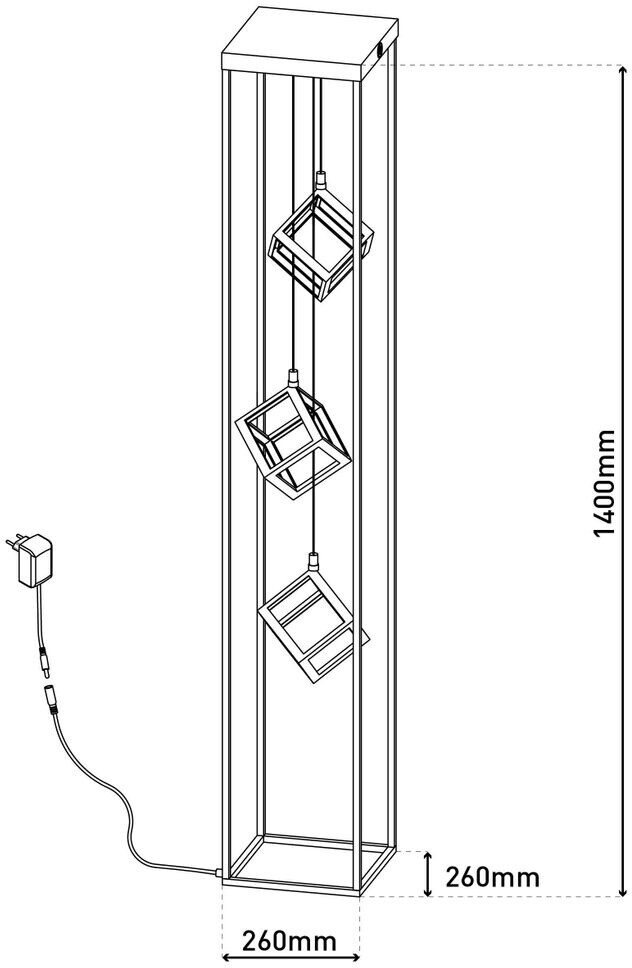 1400mm

260mm

260mm