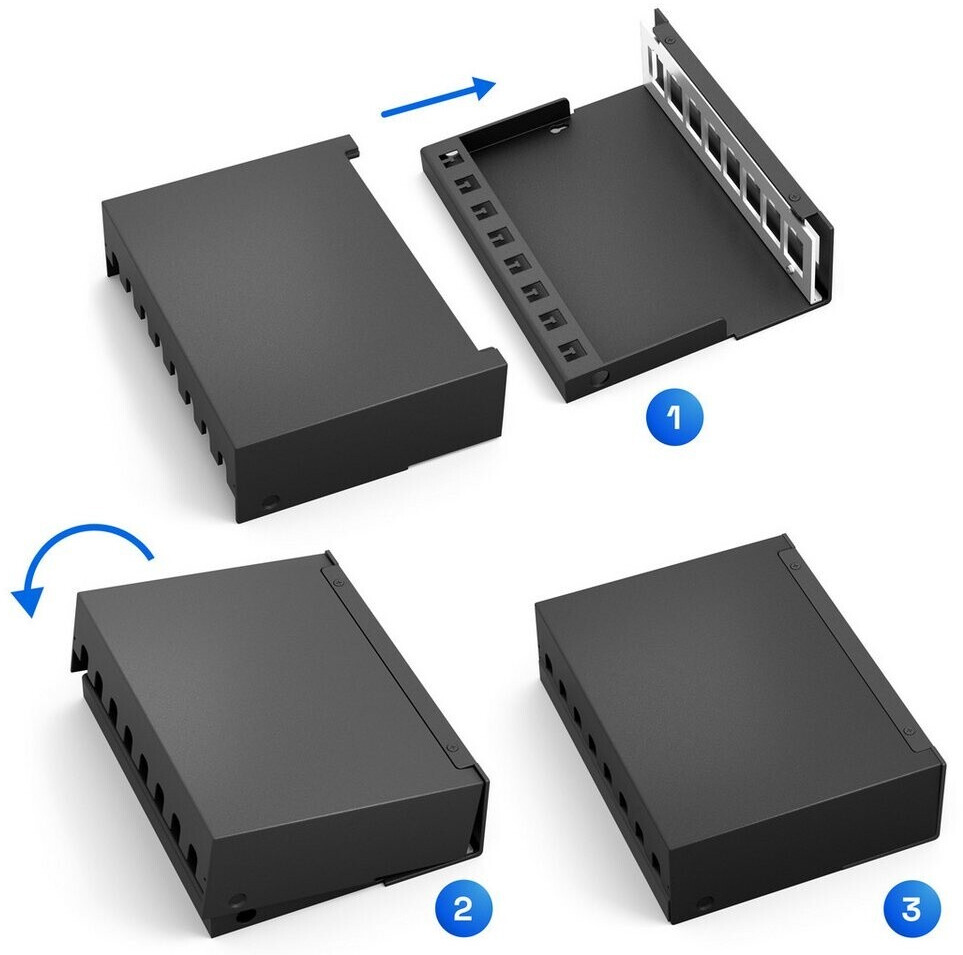 1

2

3