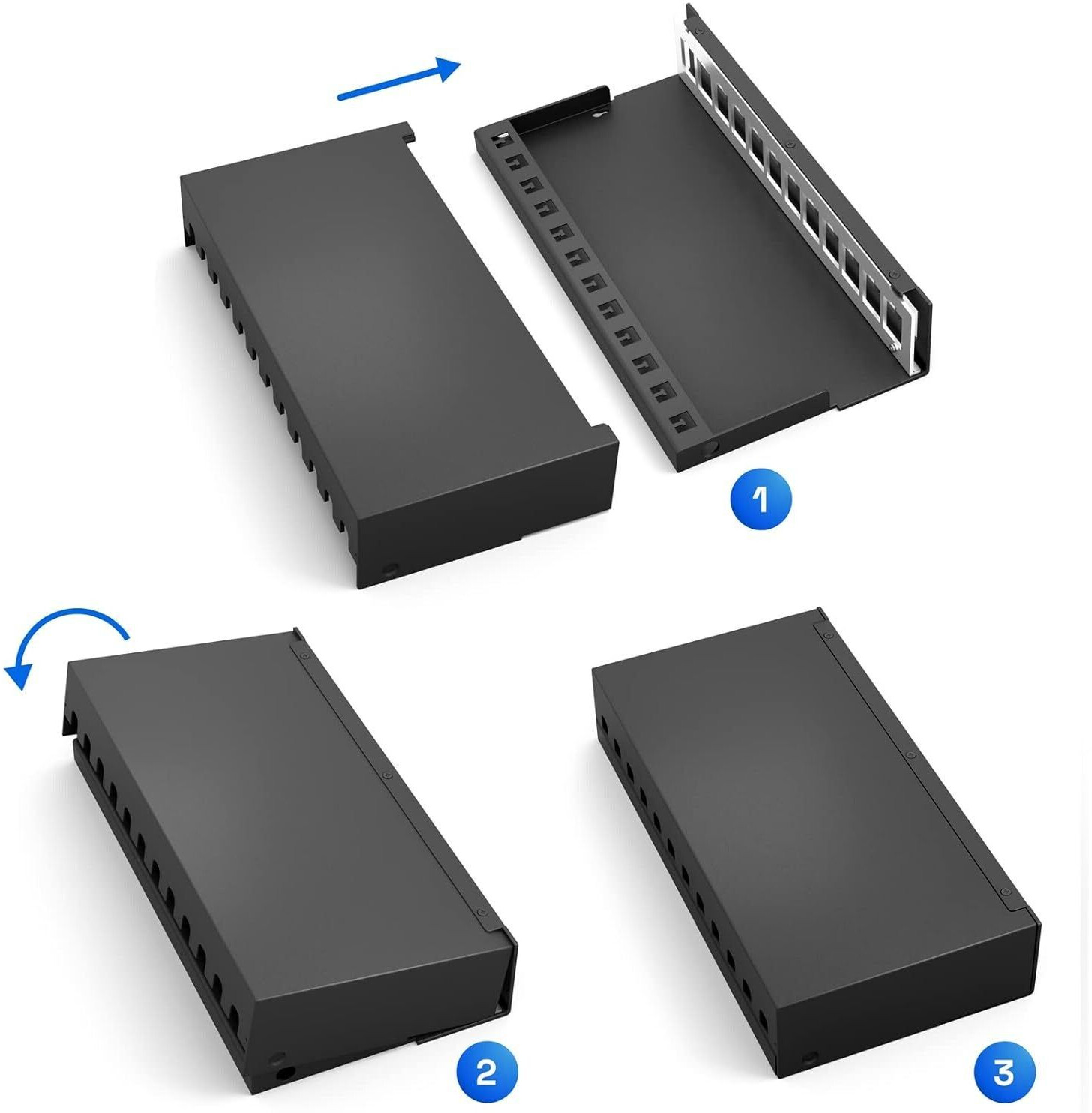 1

2

3