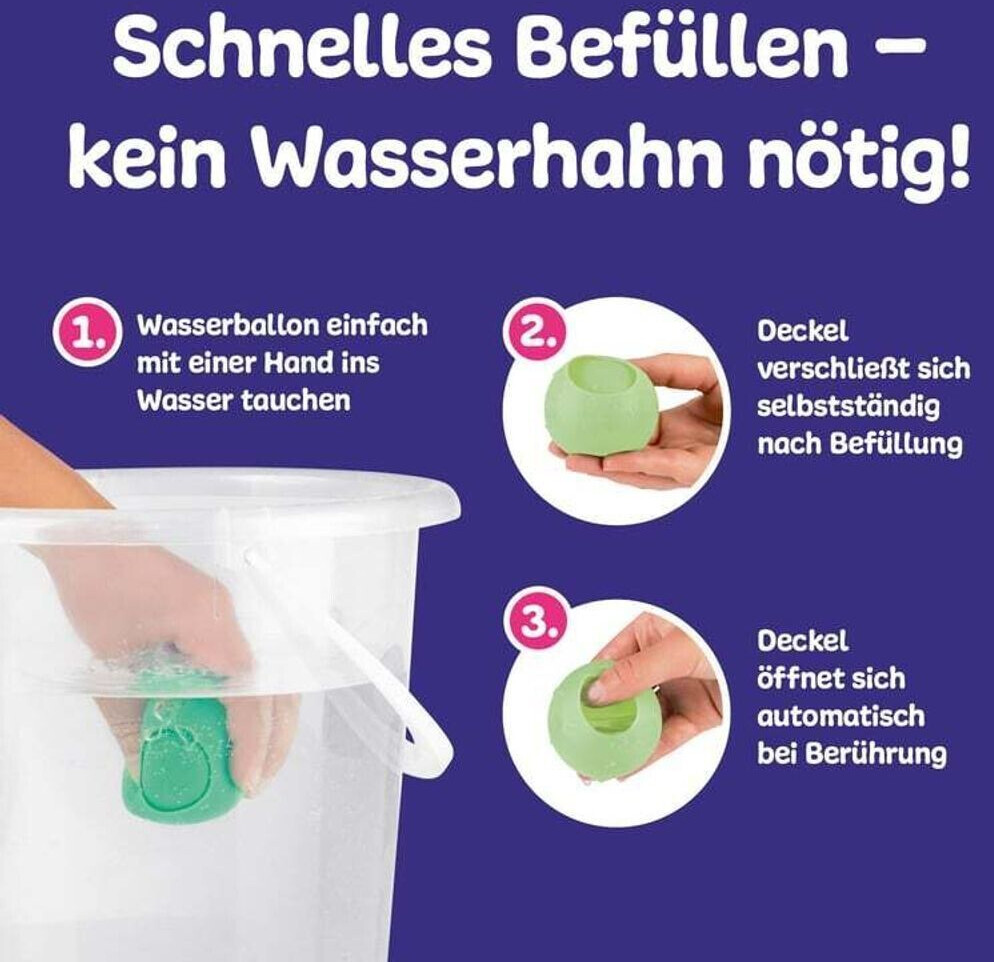 Schnelles Befüllen – kein Wasserhahn nötig!

1. Wasserballon einfach mit einer Hand ins Wasser tauchen

2. Deckel verschließt sich selbstständig nach Befüllung

3. Deckel öffnet sich automatisch bei Berührung