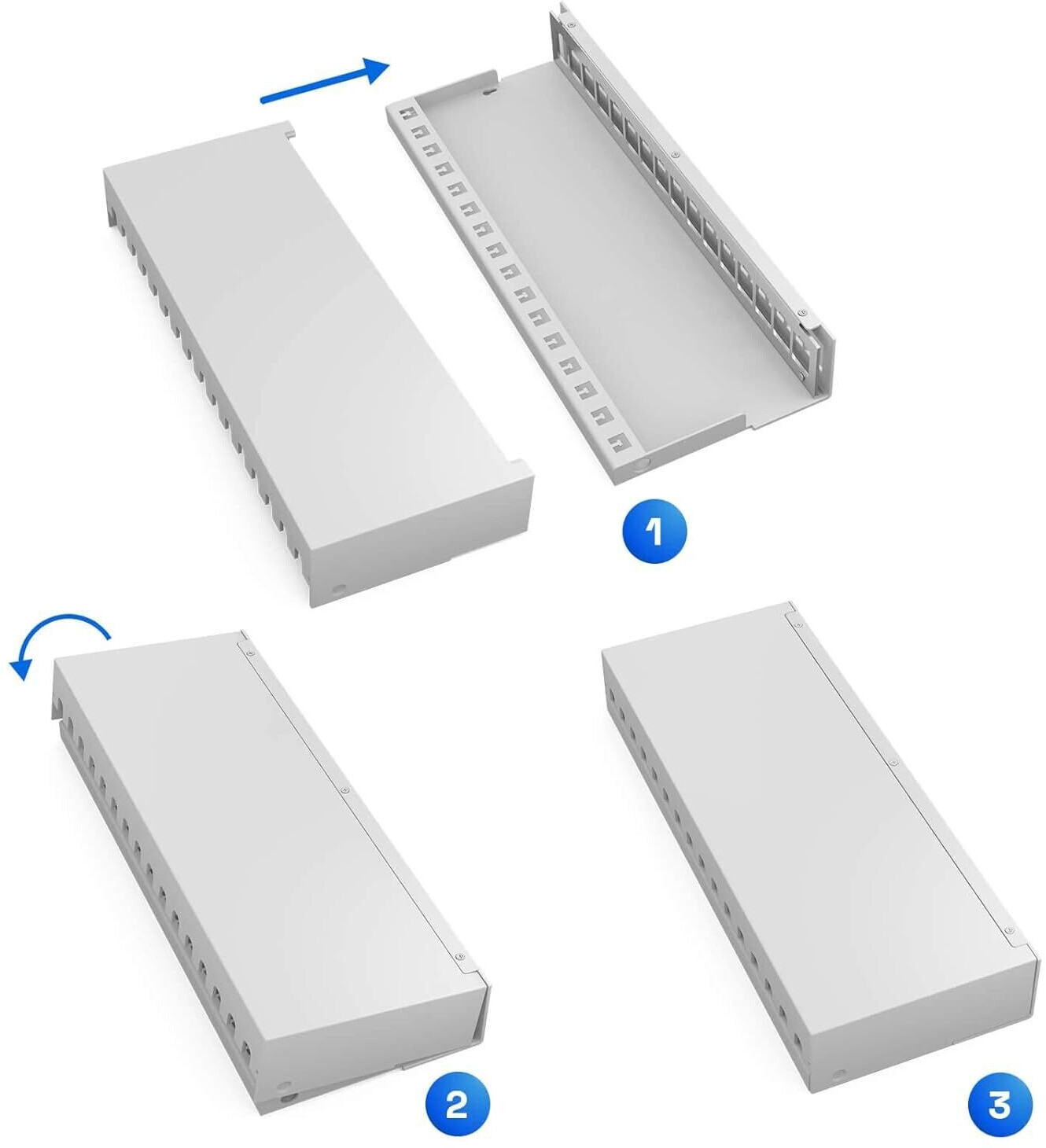 1

2

3