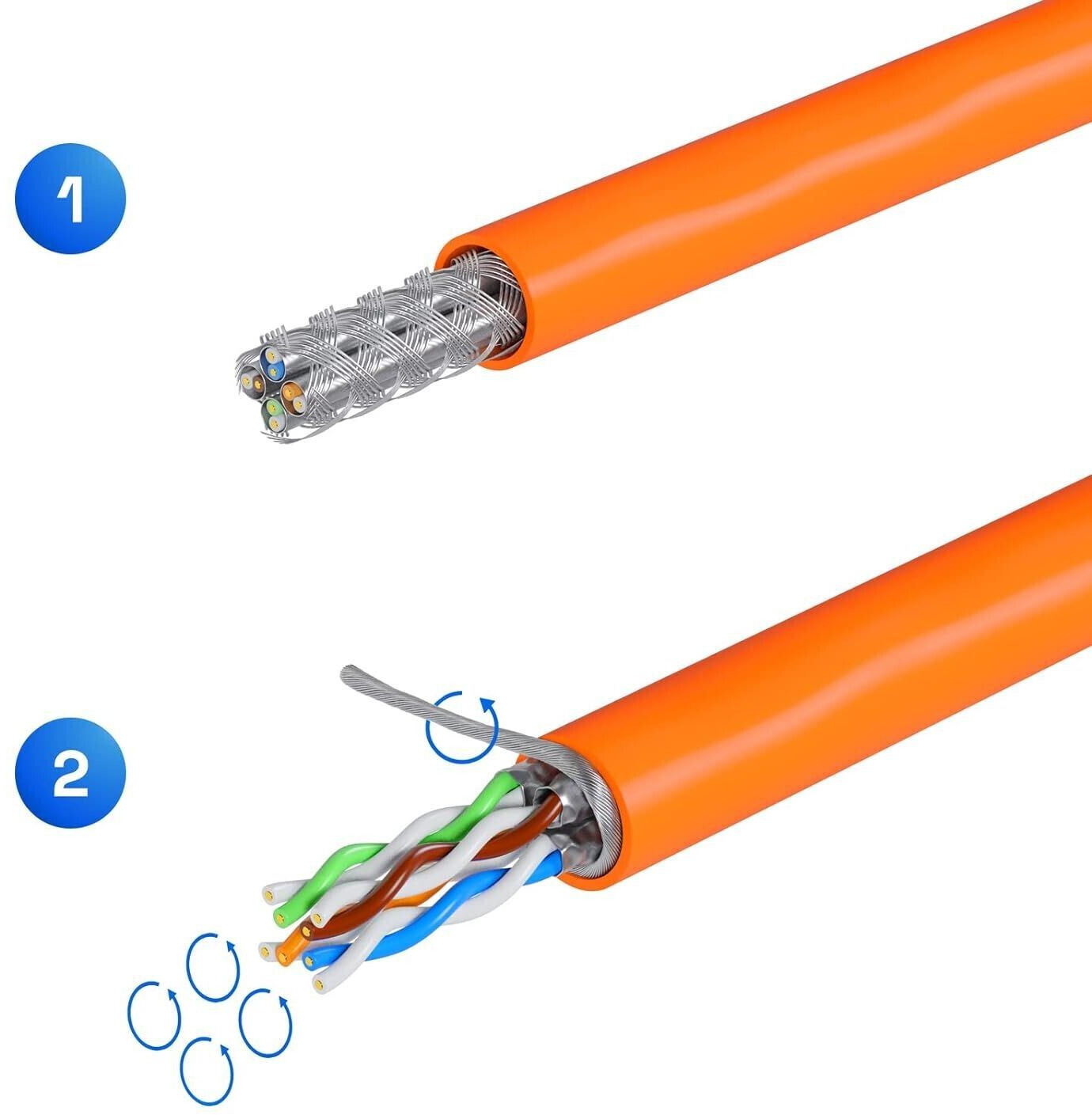 1

2